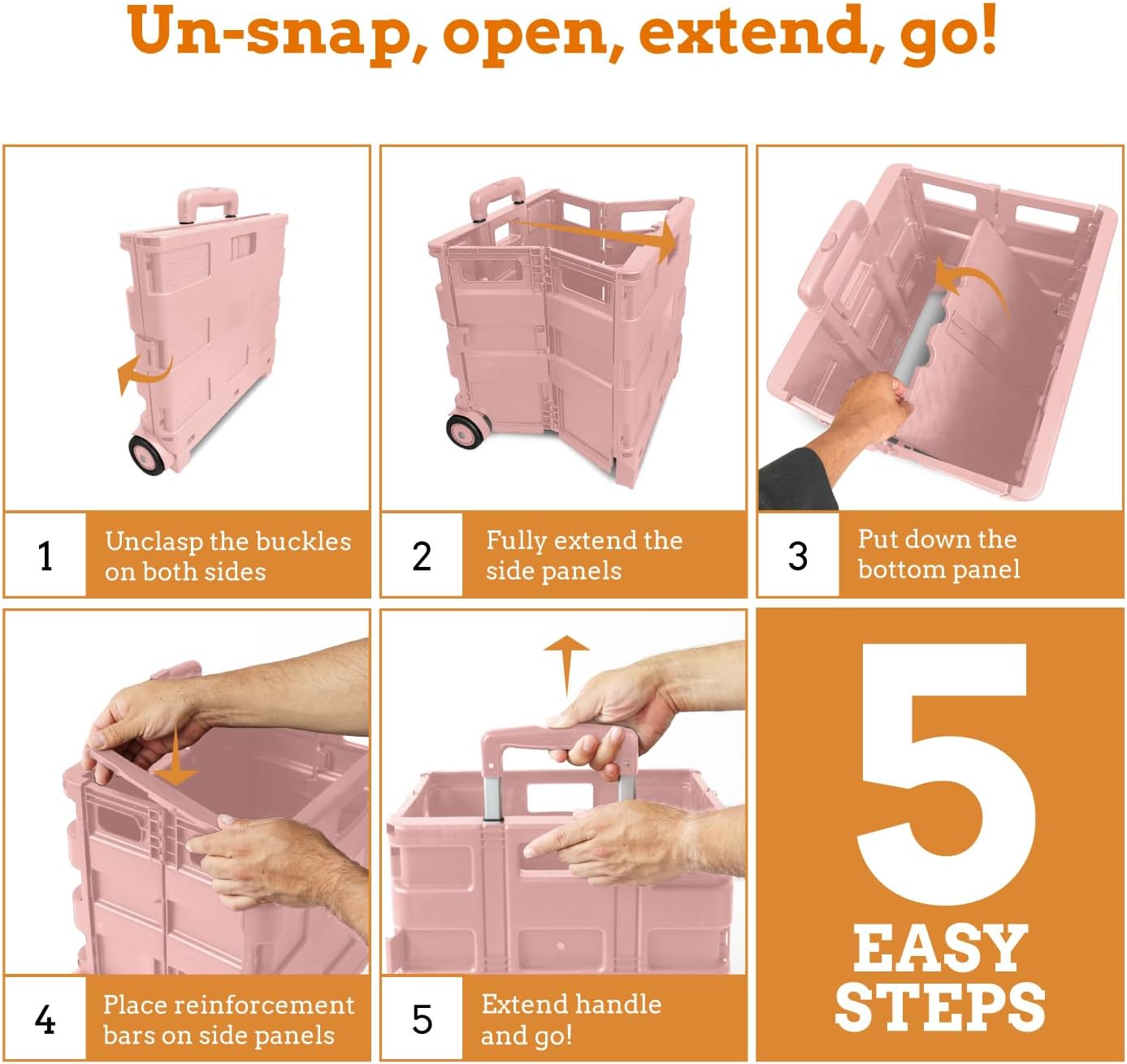 Un-snap, open, extend, go!

1
Unclasp the buckles on both sides

2
Fully extend the side panels

3
Put down the bottom panel

4
Place reinforcement bars on side panels

5
Extend handle and go!

5
EASY
STEPS