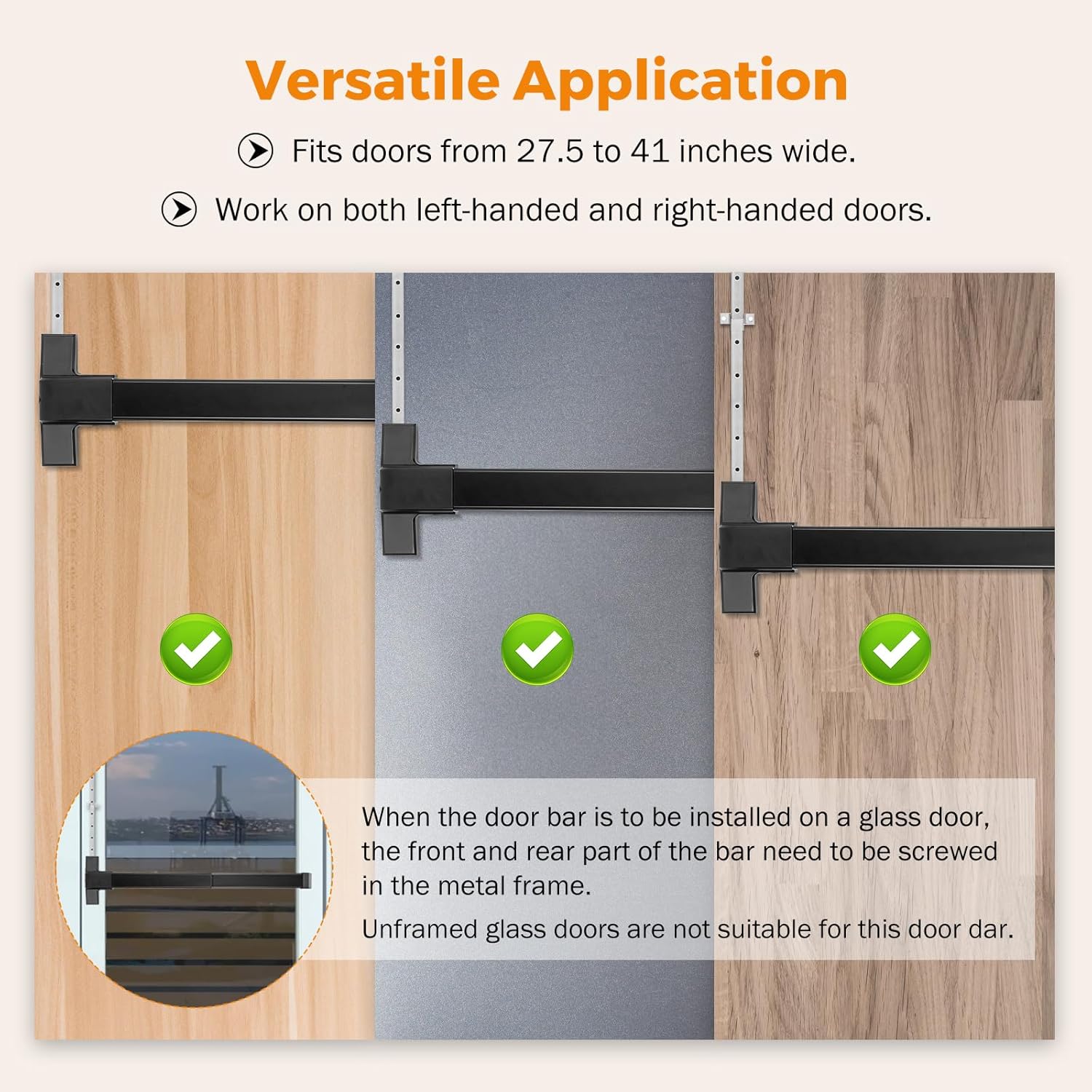 Versatile Application

Fits doors from 27.5 to 41 inches wide.

Work on both left-handed and right-handed doors.

When the door bar is to be installed on a glass door, the front and rear part of the bar need to be screwed in the metal frame.

Unframed glass doors are not suitable for this door dar.