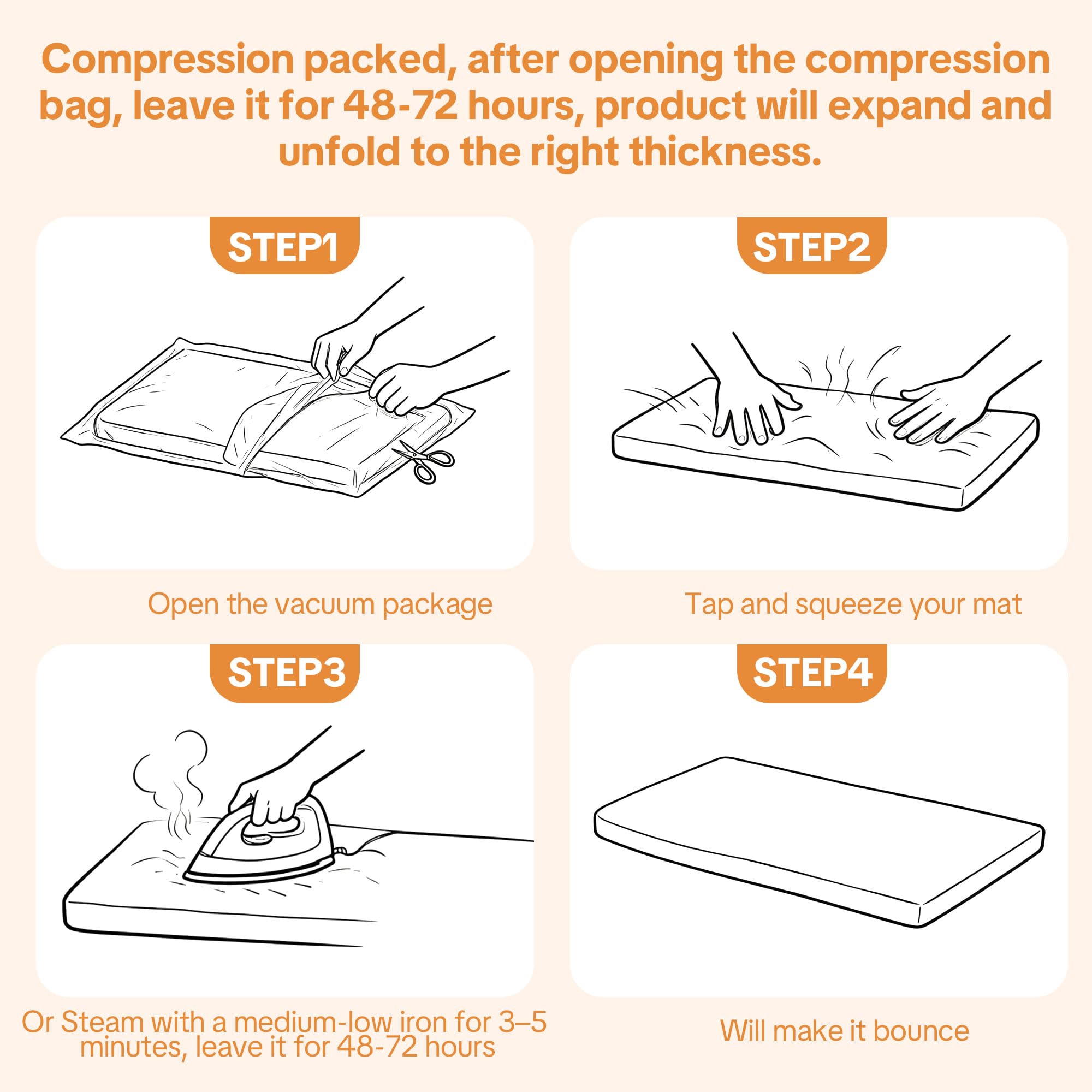 Compression packed, after opening the compression bag, leave it for 48-72 hours, product will expand and unfold to the right thickness.

STEP1

Open the vacuum package

STEP2

Tap and squeeze your mat

STEP3

Or Steam with a medium-low iron for 3–5 minutes, leave it for 48-72 hours

STEP4

Will make it bounce