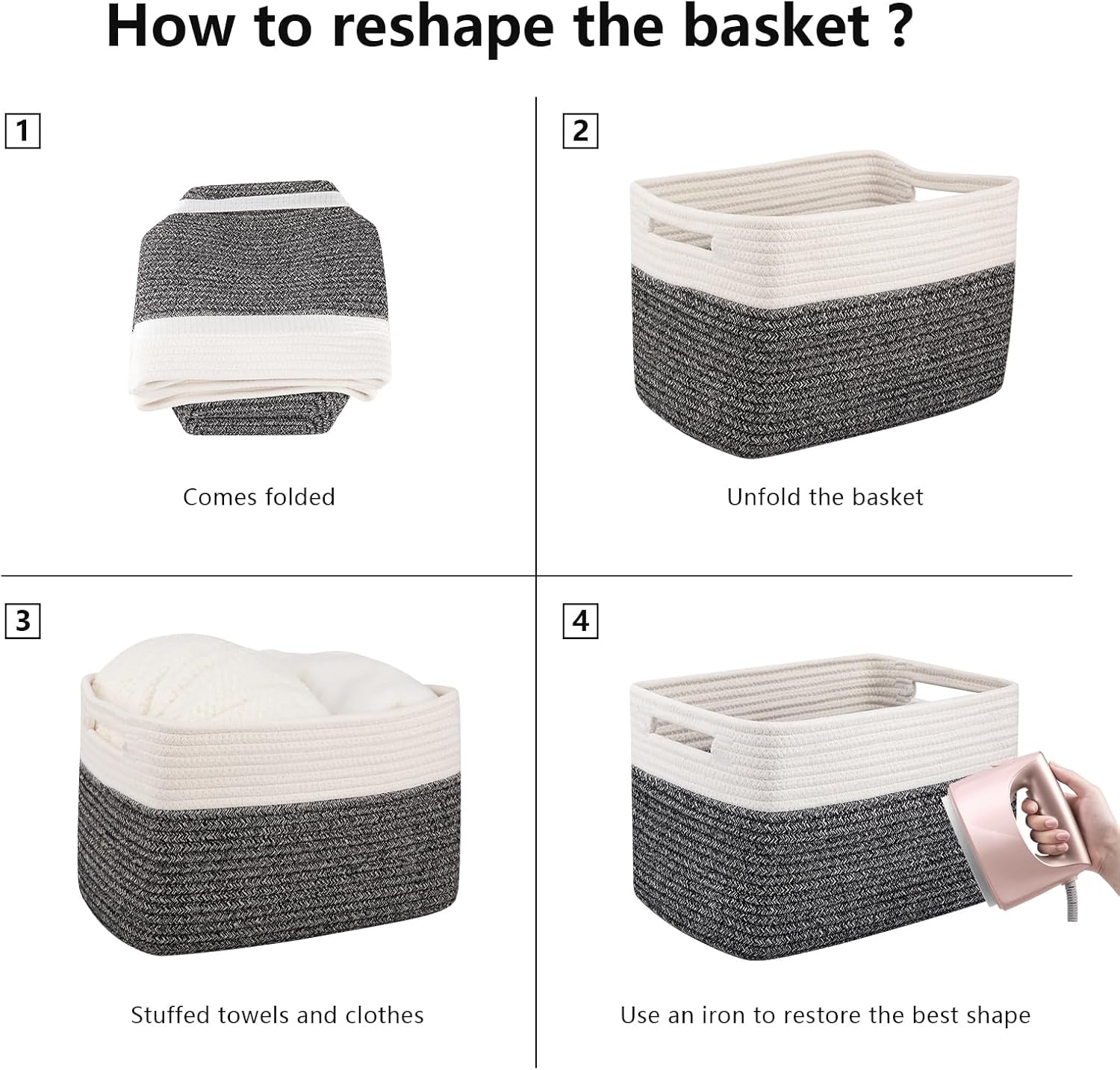 How to reshape the basket ?

1

Comes folded

2

Unfold the basket

3

Stuffed towels and clothes

4

Use an iron to restore the best shape