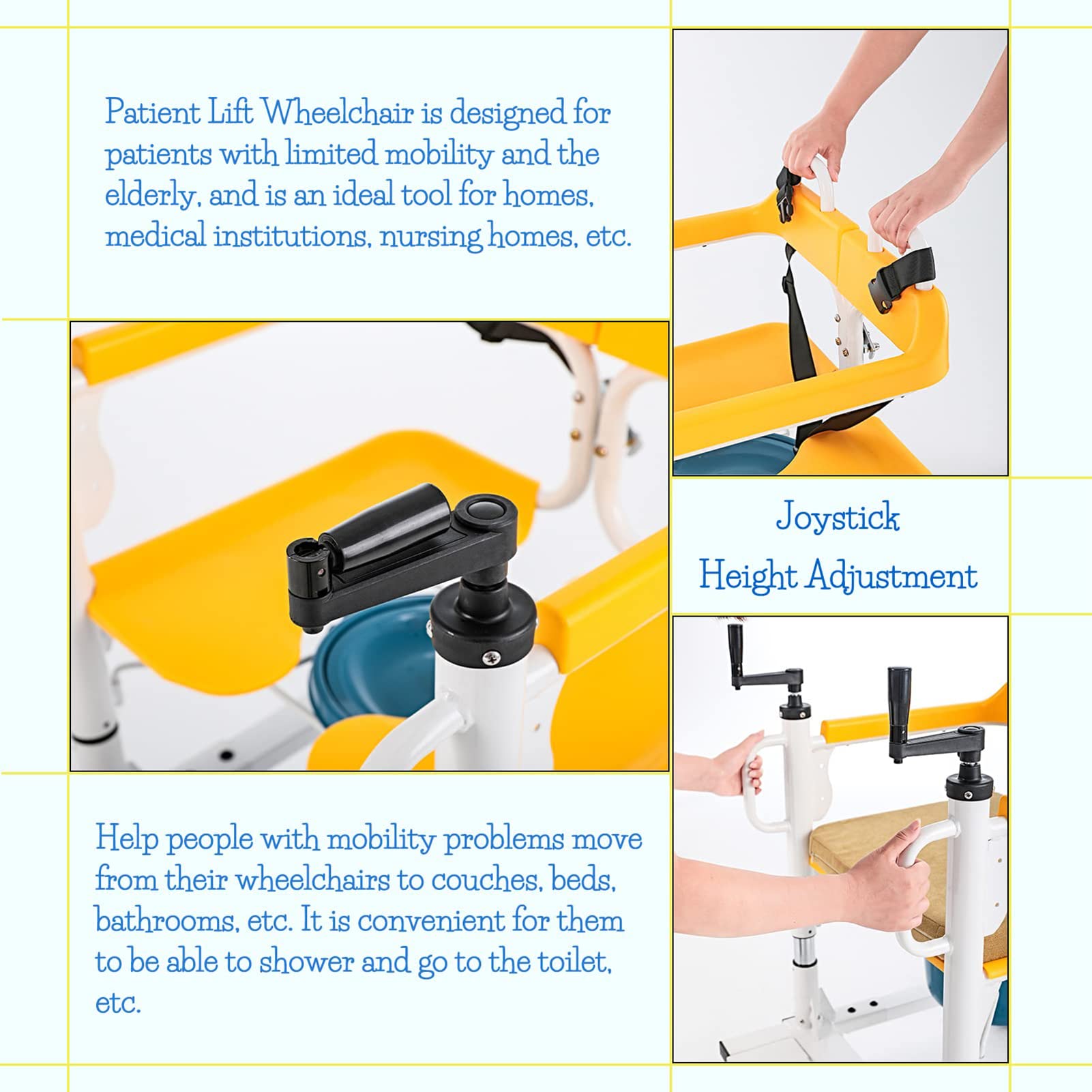 Patient Lift Wheelchair is designed for patients with limited mobility and the elderly, and is an ideal tool for homes, medical institutions, nursing homes, etc.

Joystick
Height Adjustment

Help people with mobility problems move from their wheelchairs to couches, beds, bathrooms, etc. It is convenient for them to be able to shower and go to the toilet, etc.