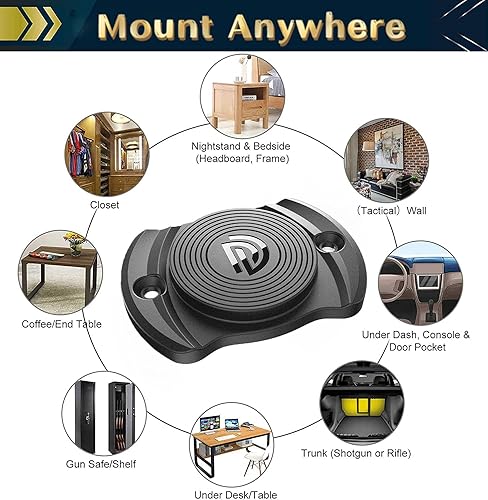 Mount Anywhere

Nightstand & Bedside (Headboard, Frame)

Closet

(Tactical) Wall

Coffee/End Table

Under Dash, Console & Door Pocket

Gun Safe/Shelf

Trunk (Shotgun or Rifle)

Under Desk/Table