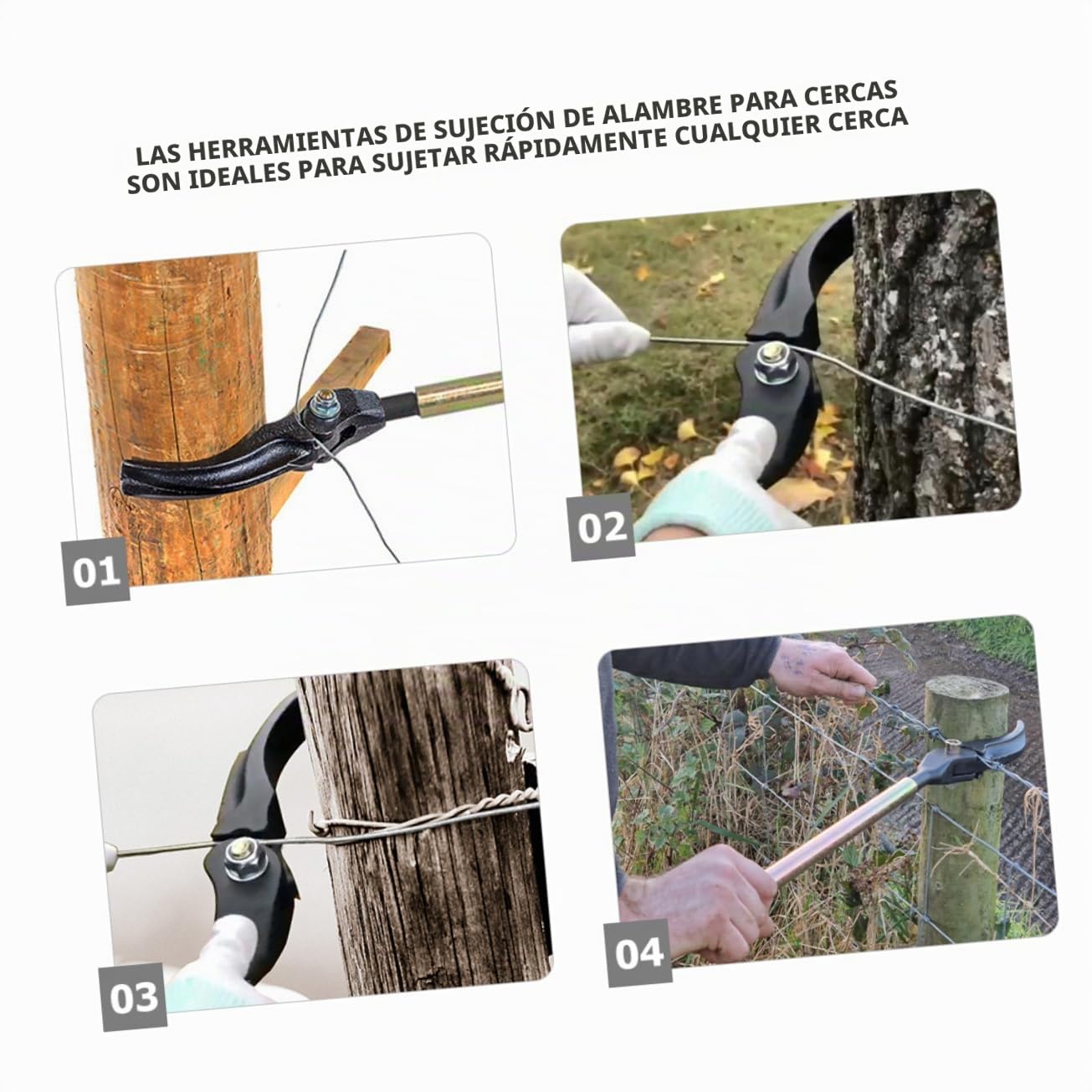 LAS HERRAMIENTAS DE SUJECIÓN DE ALAMBRE PARA CERCAS SON IDEALES PARA SUJETAR RÁPIDAMENTE CUALQUIER CERCA

01

02

03

04