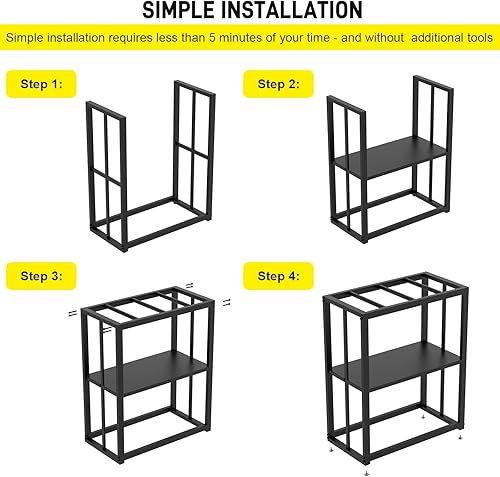 SIMPLE INSTALLATION

Simple installation requires less than 5 minutes of your time - and without  additional tools

Step 1:

Step 2:

Step 3:

Step 4: