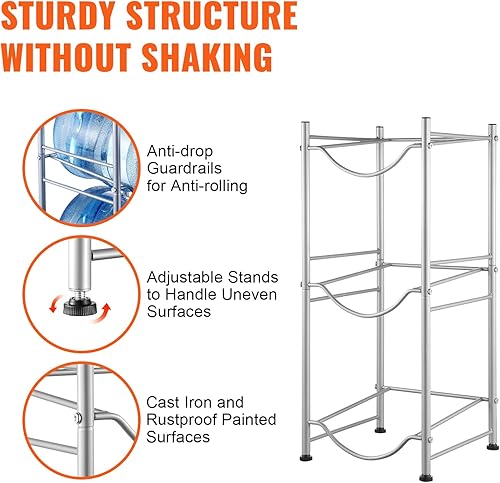 STURDY STRUCTURE WITHOUT SHAKING

Anti-drop Guardrails for Anti-rolling

Adjustable Stands to Handle Uneven Surfaces

Cast Iron and Rustproof Painted Surfaces