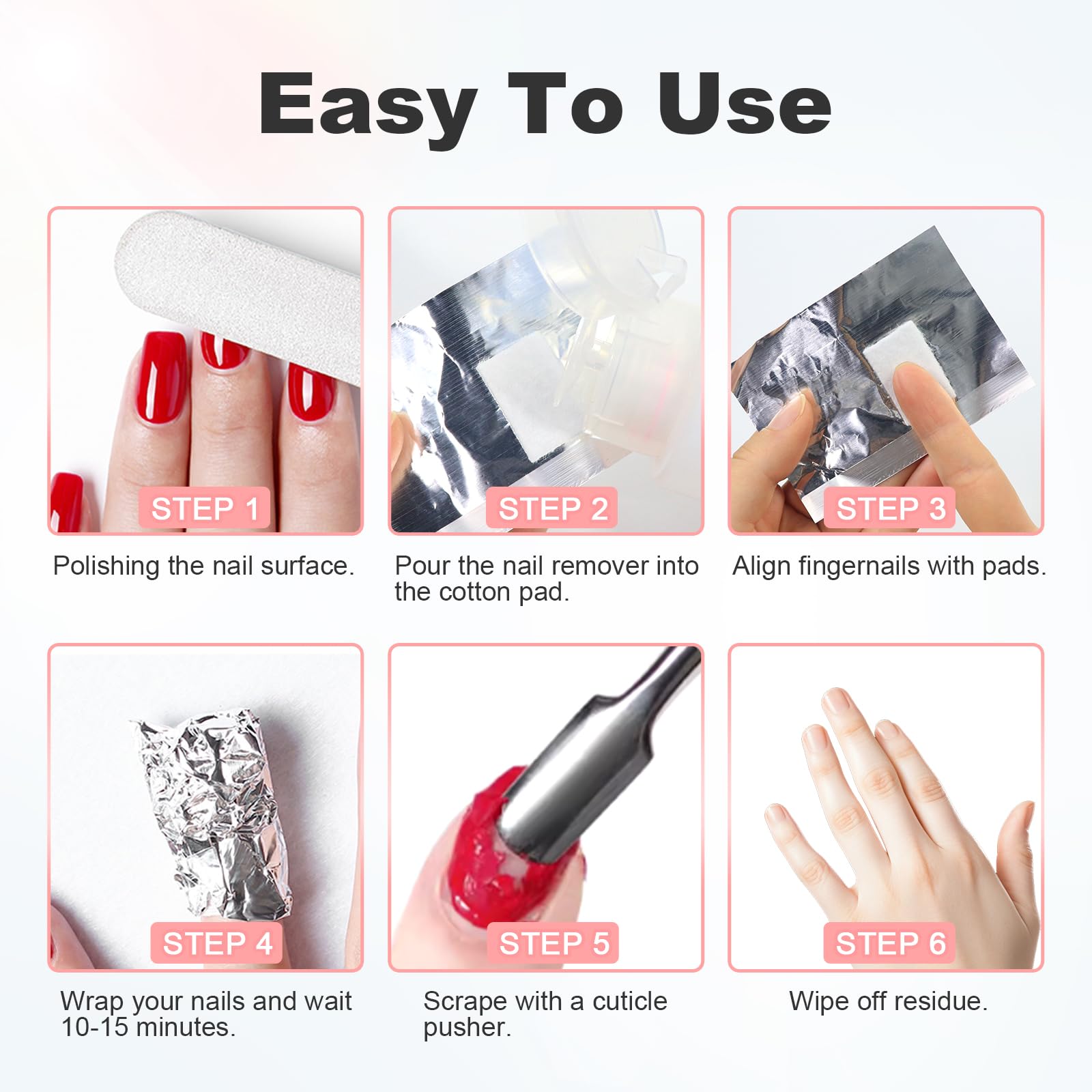 Easy To Use

STEP 1

Polishing the nail surface.

STEP 2

Pour the nail remover into the cotton pad.

STEP 3

Align fingernails with pads.

STEP 4

Wrap your nails and wait 10-15 minutes.

STEP 5

Scrape with a cuticle pusher.

STEP 6

Wipe off residue.