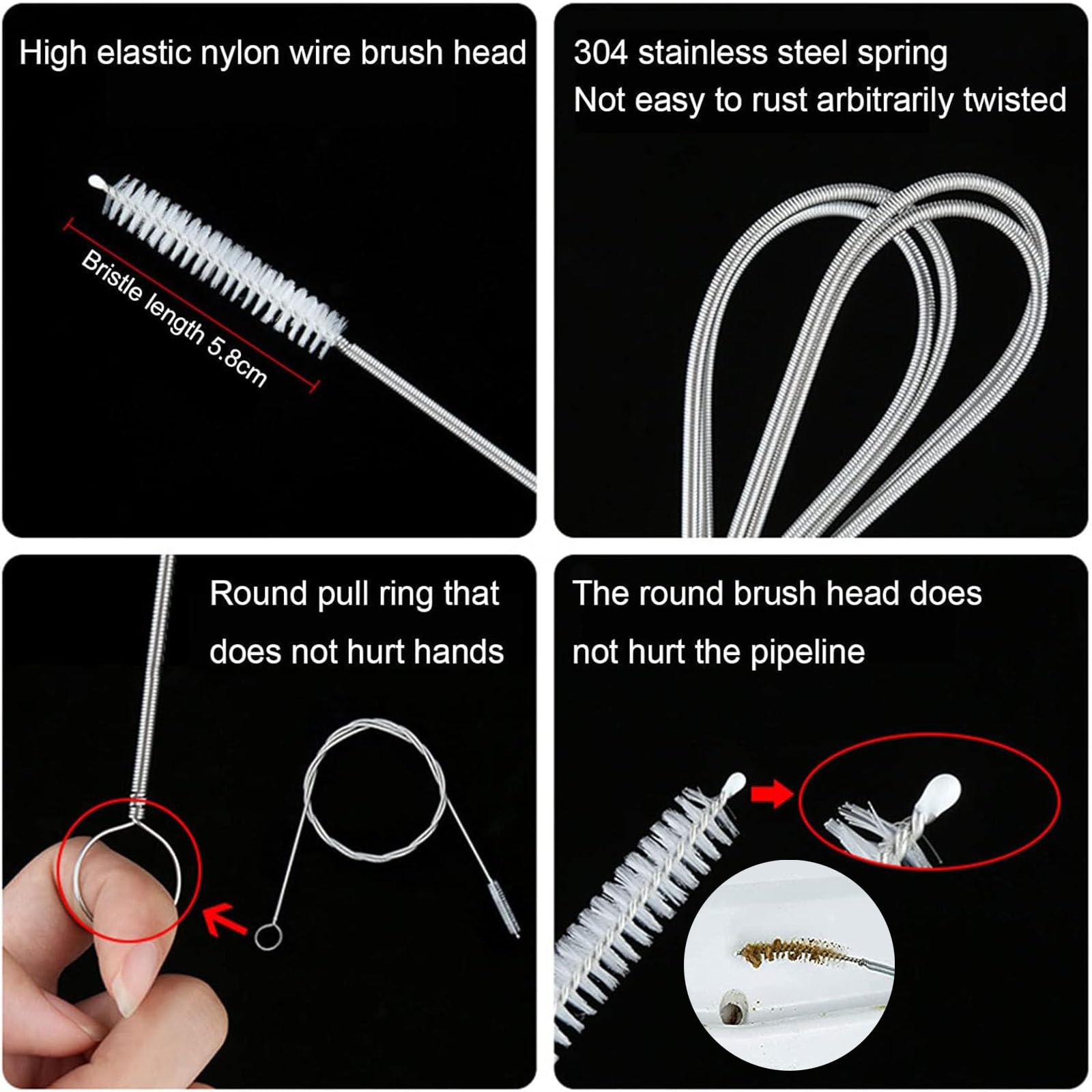 High elastic nylon wire brush head

Bristle length 5.8cm

304 stainless steel spring
Not easy to rust arbitrarily twisted

Round pull ring that does not hurt hands

The round brush head does not hurt the pipeline