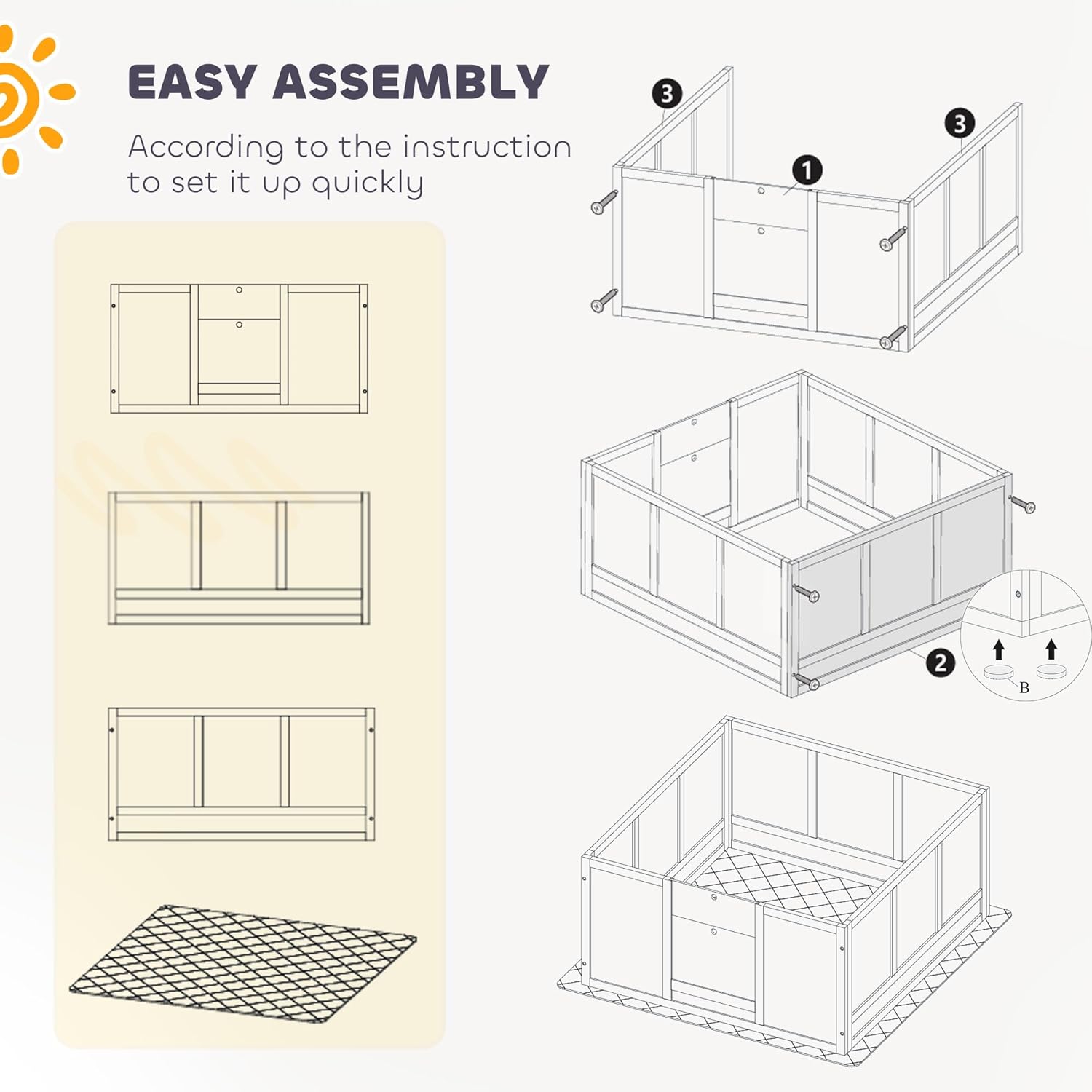 EASY ASSEMBLY

According to the instruction to set it up quickly

3

1

3

2

B