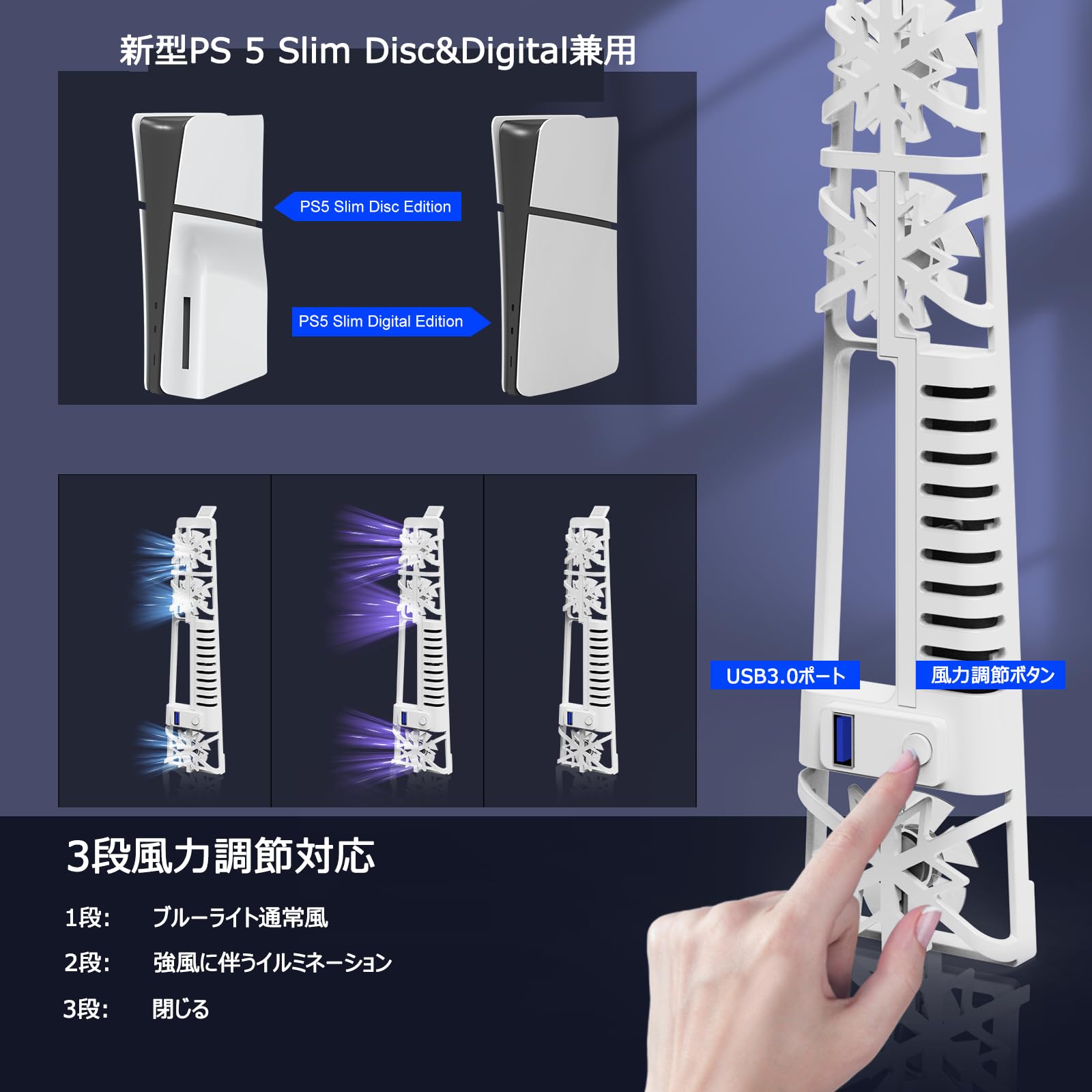 新型PS 5 Slim Disc&Digital兼用

PS5 Slim Disc Edition

PS5 Slim Digital Edition

USB3.0ポート

風力調節ボタン

3段風力調節対応

1段:　ブルーライト通常風

2段:　強風に伴うイルミネーション

3段:　閉じる