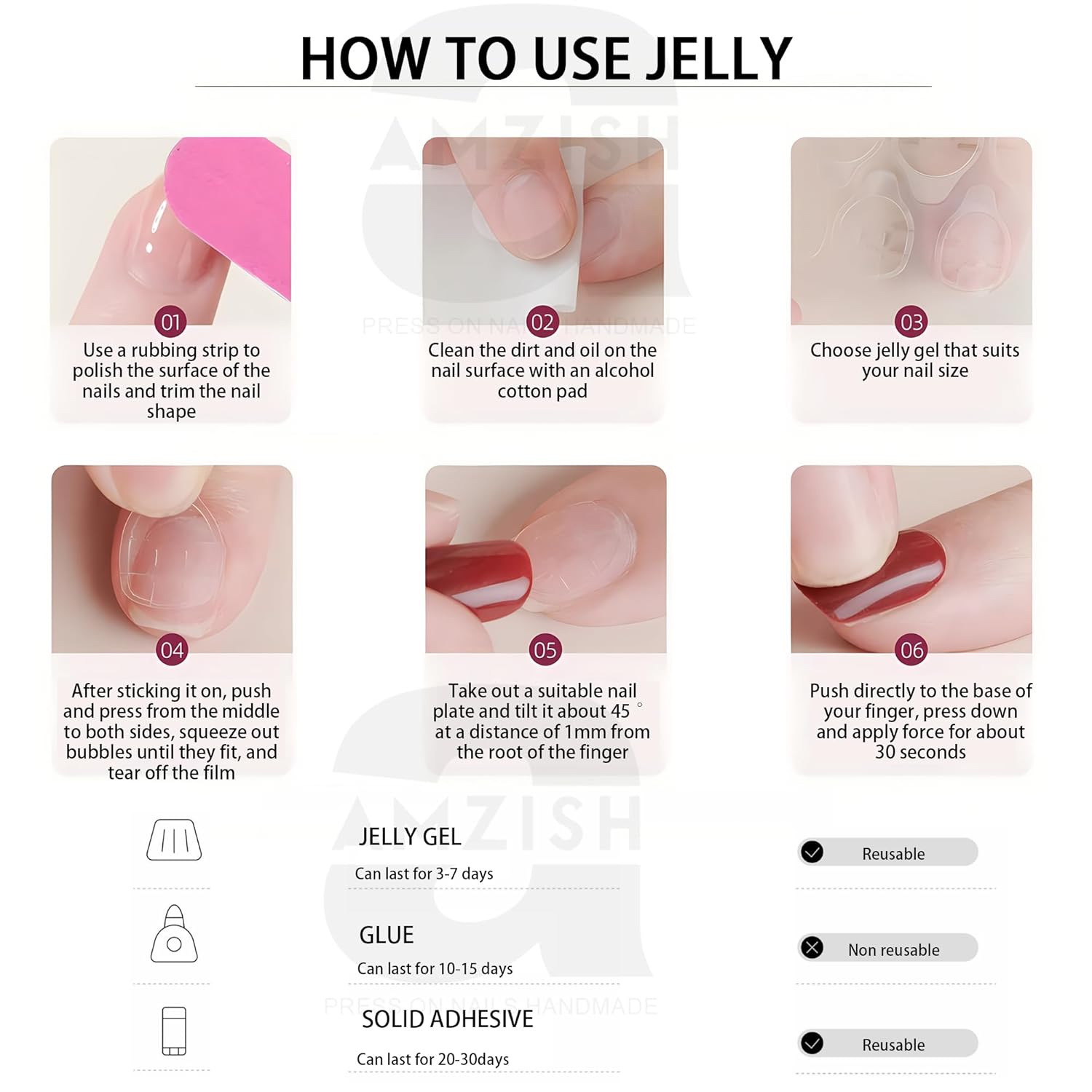 HOW TO USE JELLY

AMZISH

PRESS ON NAILS HANDMADE

01
Use a rubbing strip to polish the surface of the nails and trim the nail shape

02
Clean the dirt and oil on the nail surface with an alcohol cotton pad

03
Choose jelly gel that suits your nail size

04
After sticking it on, push and press from the middle to both sides, squeeze out bubbles until they fit, and tear off the film

05
Take out a suitable nail plate and tilt it about 45 ° at a distance of 1mm from the root of the finger

06
Push directly to the base of your finger, press down and apply force for about 30 seconds

AMZISH

JELLY GEL
Can last for 3-7 days

Reusable

GLUE
Can last for 10-15 days

Non reusable

PRESS ON NAILS HANDMADE

SOLID ADHESIVE
Can last for 20-30days

Reusable