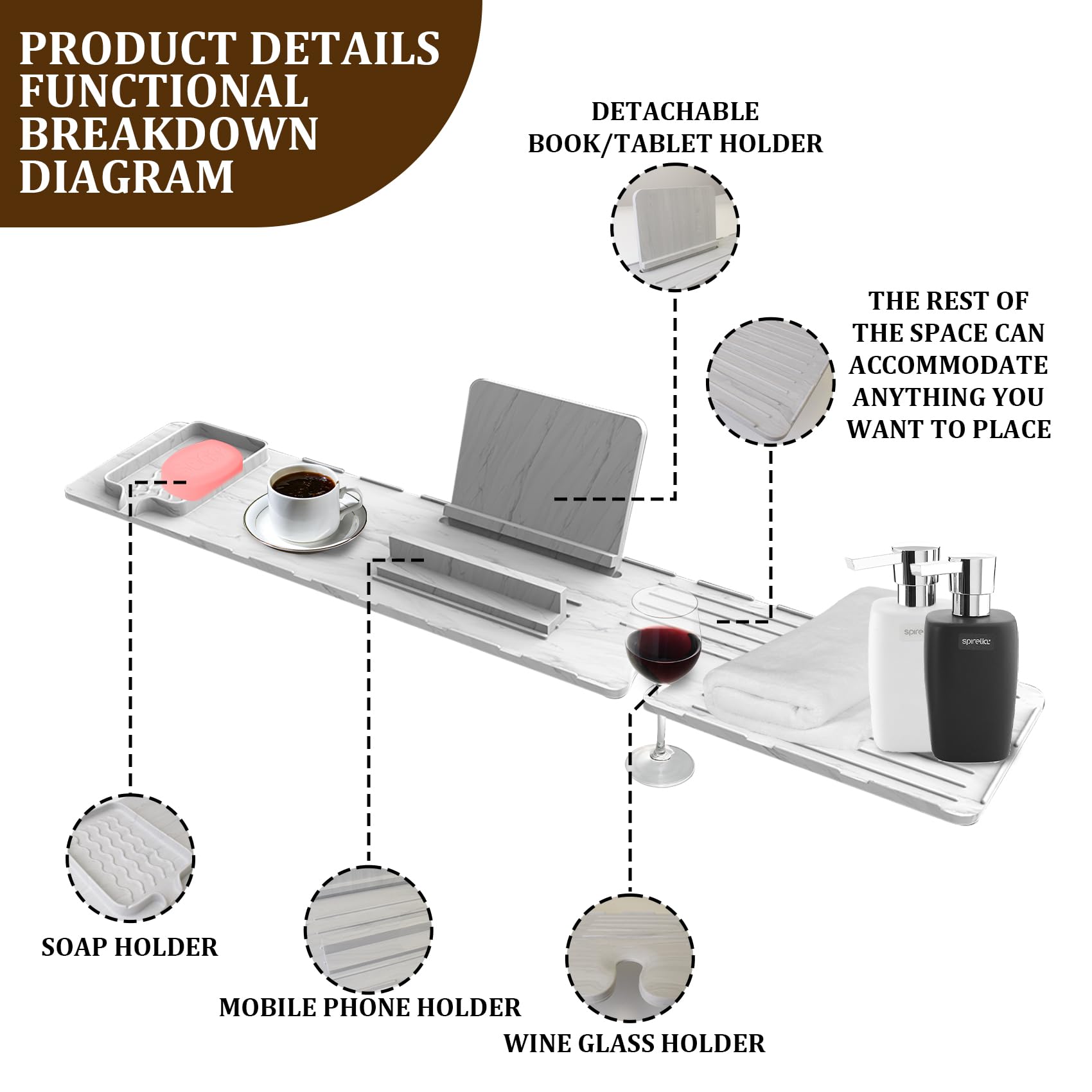 PRODUCT DETAILS FUNCTIONAL BREAKDOWN DIAGRAM

DETACHABLE BOOK/TABLET HOLDER

THE REST OF THE SPACE CAN ACCOMMODATE ANYTHING YOU WANT TO PLACE

spirella

spirella

SOAP HOLDER

MOBILE PHONE HOLDER

WINE GLASS HOLDER