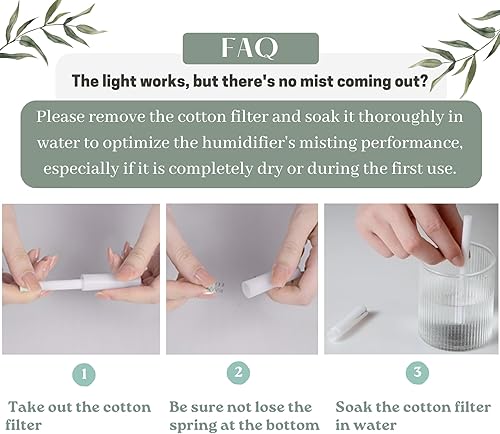 FAQ

The light works, but there's no mist coming out?

Please remove the cotton filter and soak it thoroughly in water to optimize the humidifier's misting performance, especially if it is completely dry or during the first use.

1

Take out the cotton filter

2

Be sure not lose the spring at the bottom

3

Soak the cotton filter in water