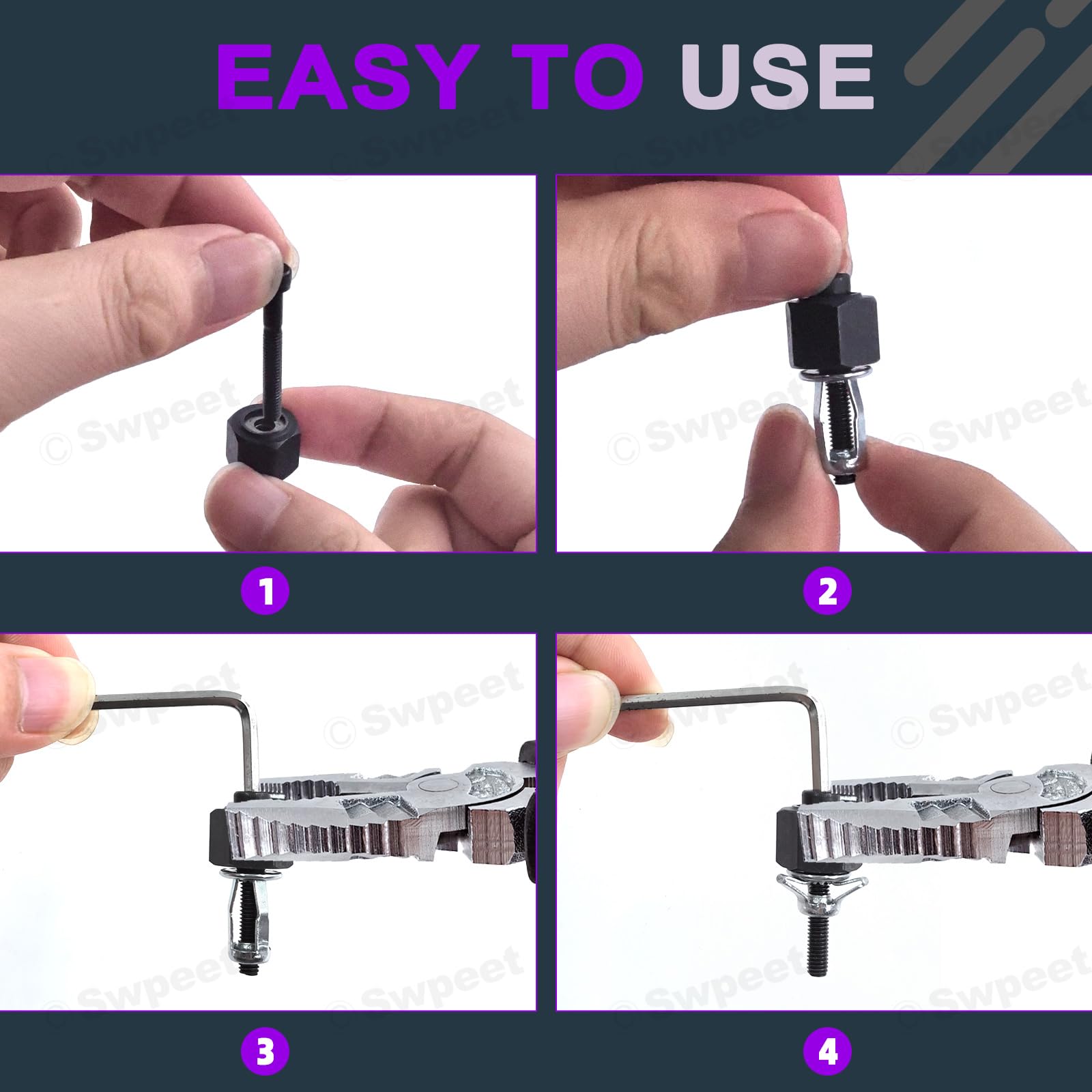 EASY TO USE

© Swpeet

1

2

3

4