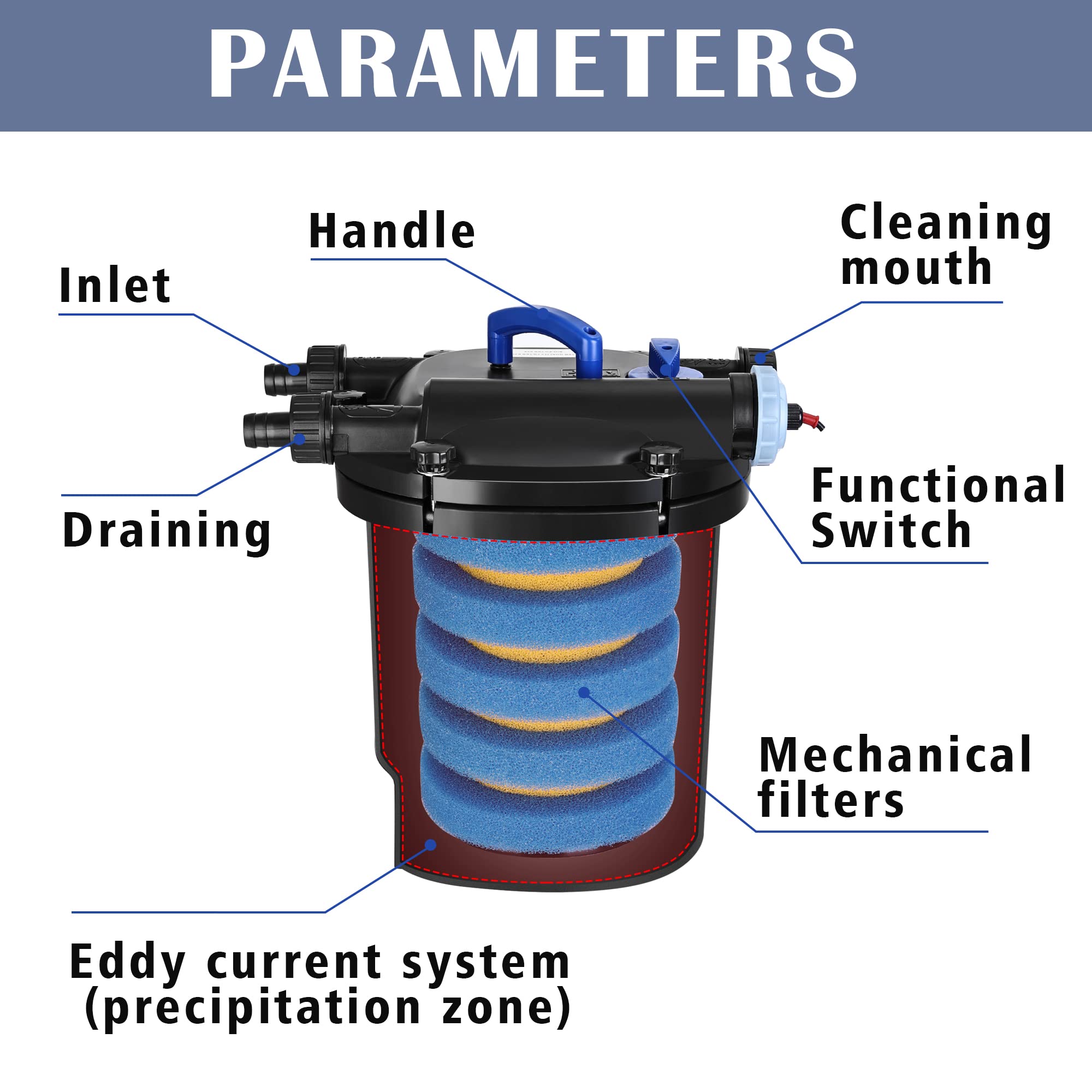 PARAMETERS

Handle

Inlet

Cleaning mouth

Draining

Functional Switch

Mechanical filters

Eddy current system (precipitation zone)