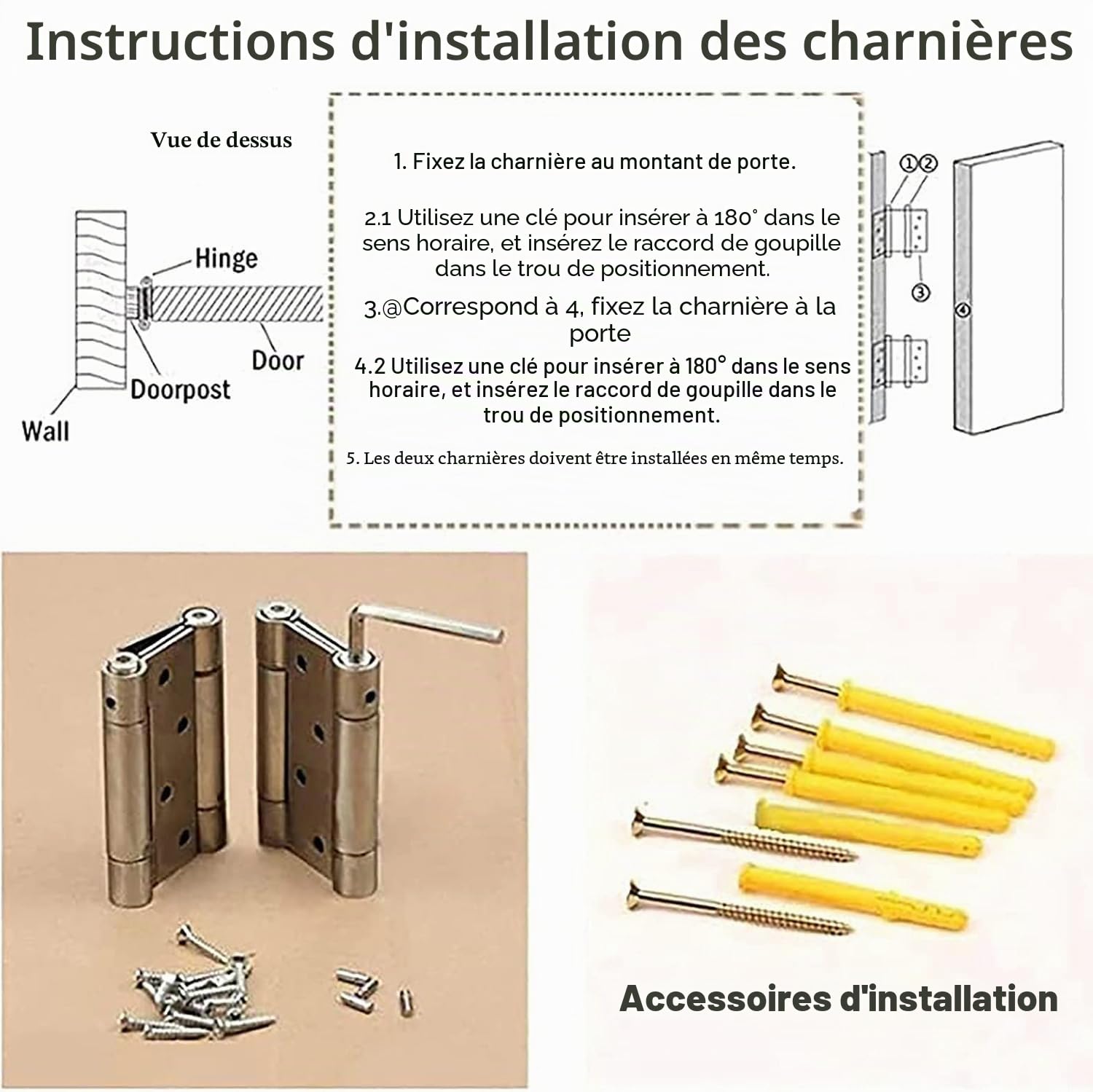 Instructions d'installation des charnières

Vue de dessus

Hinge

Door

Doorpost

Wall

1. Fixez la charnière au montant de porte.

2.1 Utilisez une clé pour insérer à 180° dans le sens horaire, et insérez le raccord de goupille dans le trou de positionnement.

3.@Correspond à 4, fixez la charnière à la porte

4.2 Utilisez une clé pour insérer à 180° dans le sens horaire, et insérez le raccord de goupille dans le trou de positionnement.

5. Les deux charnières doivent être installées en même temps.

①②

③

④

Accessoires d'installation