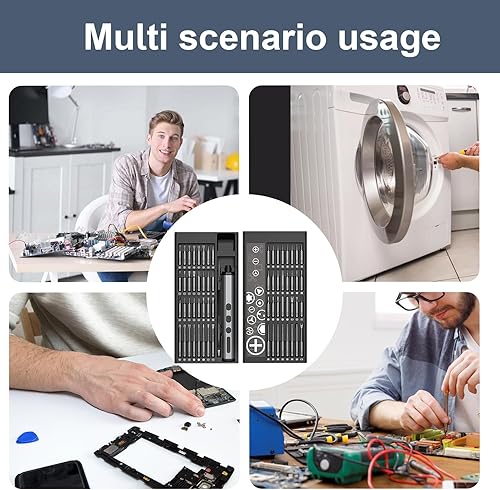 Multi scenario usage