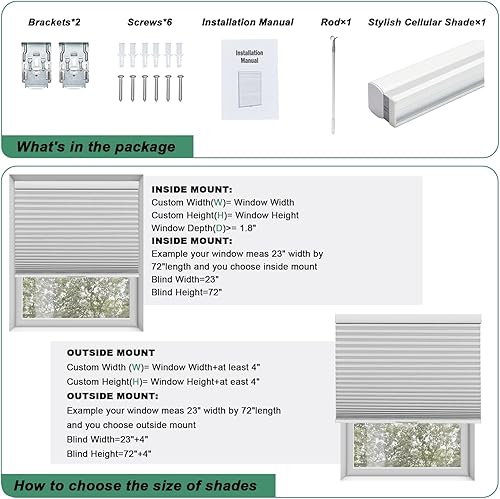 Brackets*2

Screws*6

Installation Manual

Installation Manual

Rod×1

Stylish Cellular Shade×1

What's in the package

INSIDE MOUNT:
Custom Width(W)= Window Width
Custom Height(H)= Window Height
Window Depth(D)>= 1.8"
INSIDE MOUNT:
Example your window meas 23" width by 72"length and you choose inside mount
Blind Width=23"
Blind Height=72"

OUTSIDE MOUNT
Custom Width (W)= Window Width+at least 4"
Custom Height(H)= Window Height+at east 4"
OUTSIDE MOUNT:
Example your window meas 23" width by 72"length and you choose outside mount
Blind Width=23"+4"
Blind Height=72"+4"

How to choose the size of shades