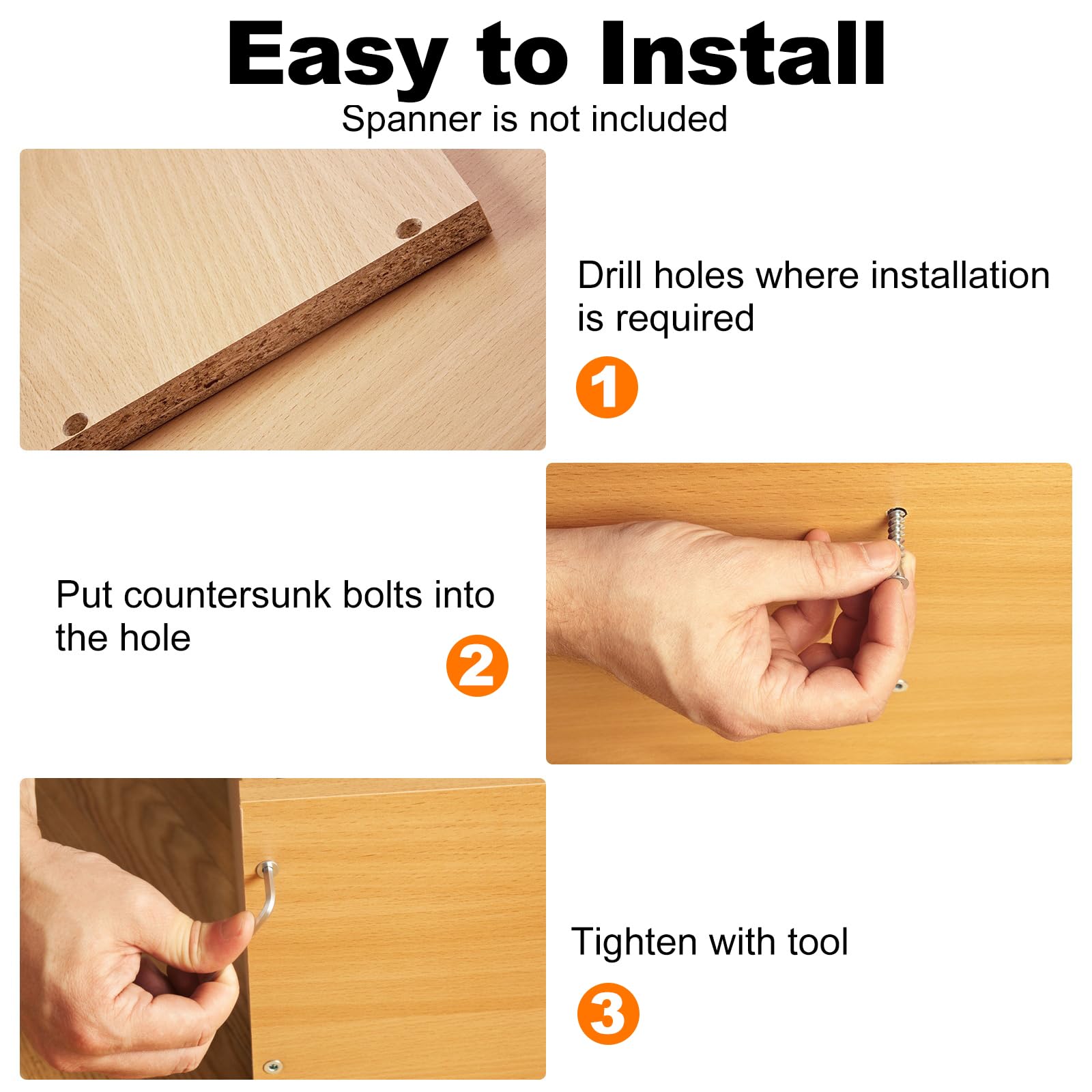 Easy to Install
Spanner is not included

Drill holes where installation is required

1

Put countersunk bolts into the hole

2

Tighten with tool

3