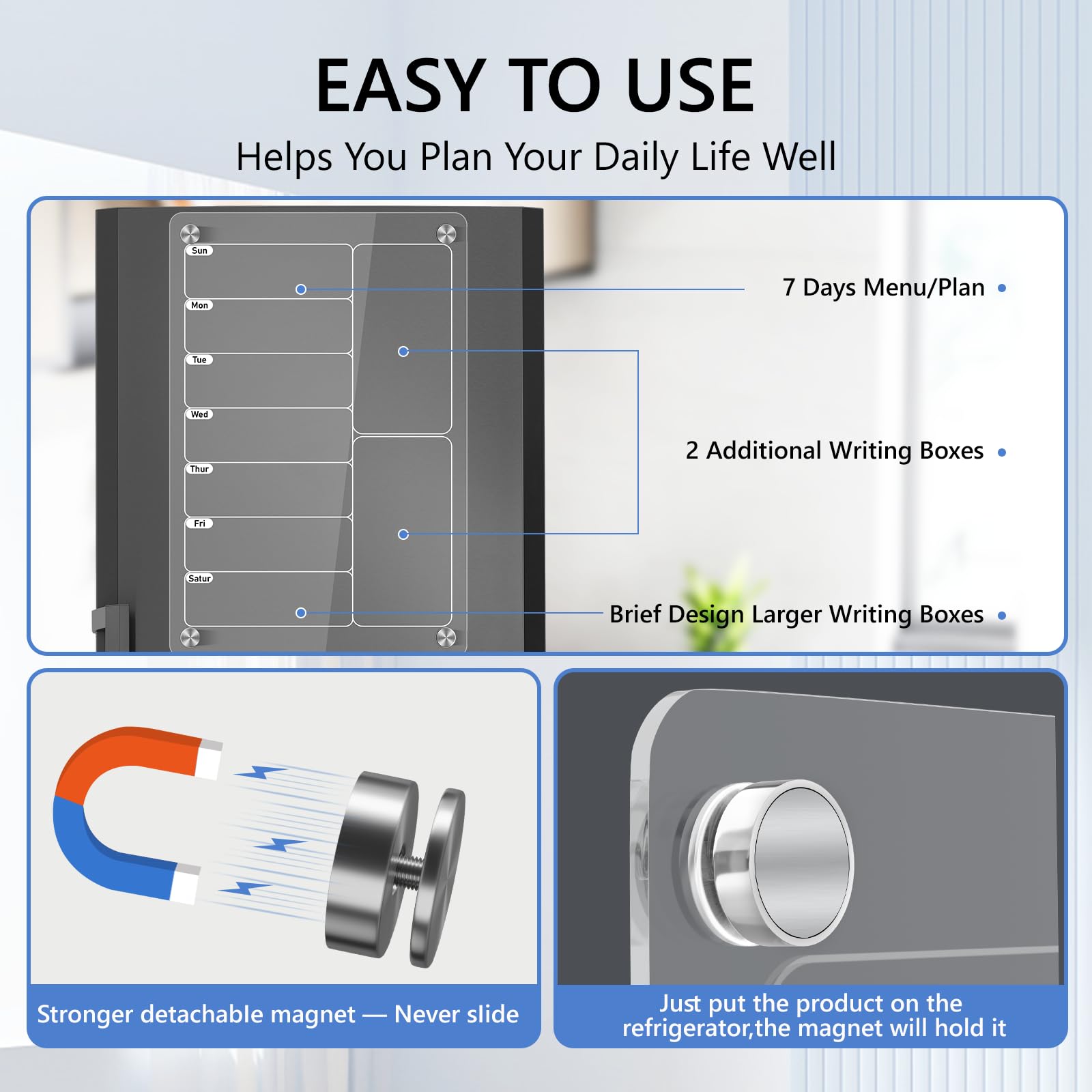 EASY TO USE

Helps You Plan Your Daily Life Well

Sun

Mon

Tue

Wed

Thur

Fri

Satur

7 Days Menu/Plan

2 Additional Writing Boxes

Brief Design Larger Writing Boxes

Stronger detachable magnet — Never slide

Just put the product on the refrigerator,the magnet will hold it