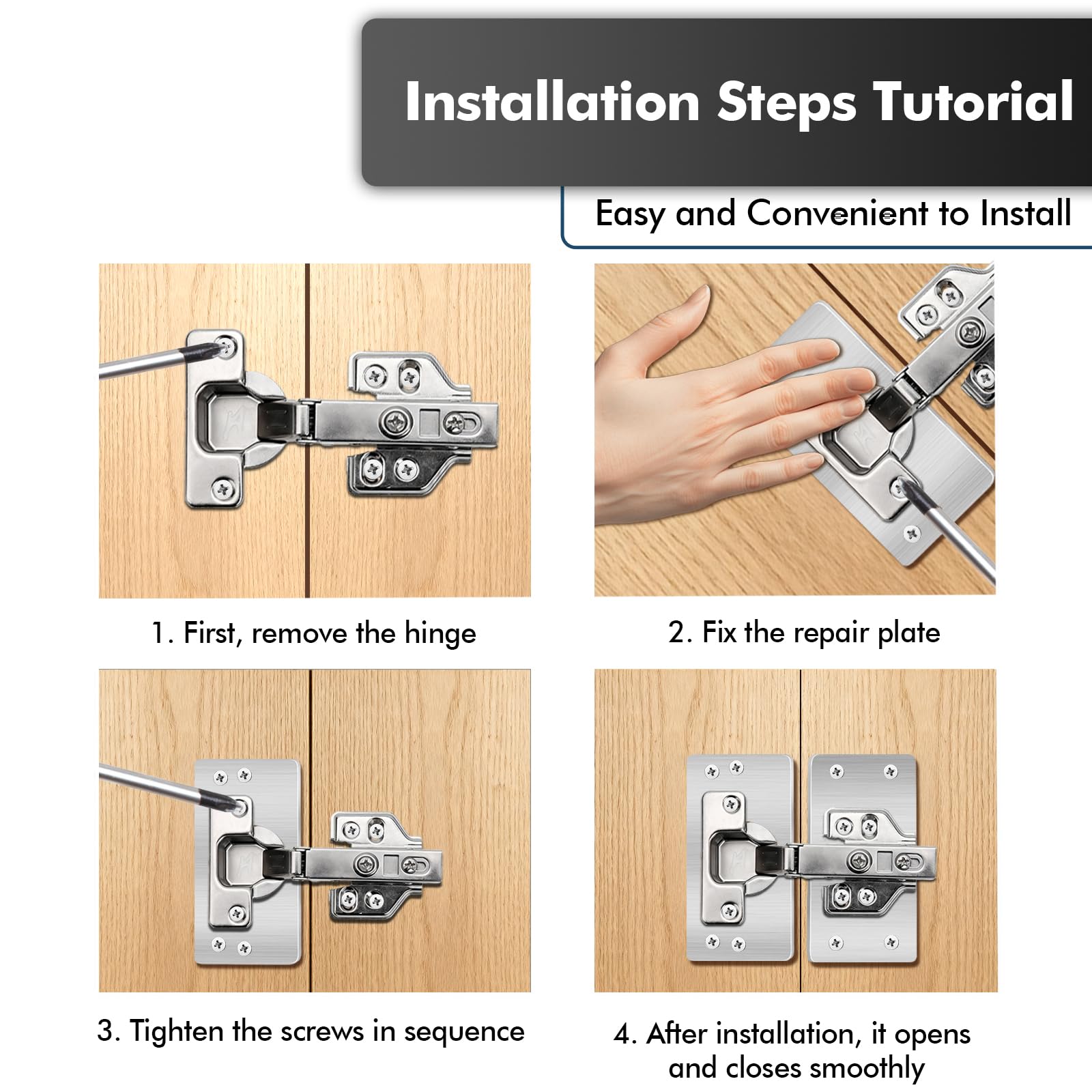 Installation Steps Tutorial

Easy and Convenient to Install

1. First, remove the hinge

2. Fix the repair plate

3. Tighten the screws in sequence

4. After installation, it opens and closes smoothly