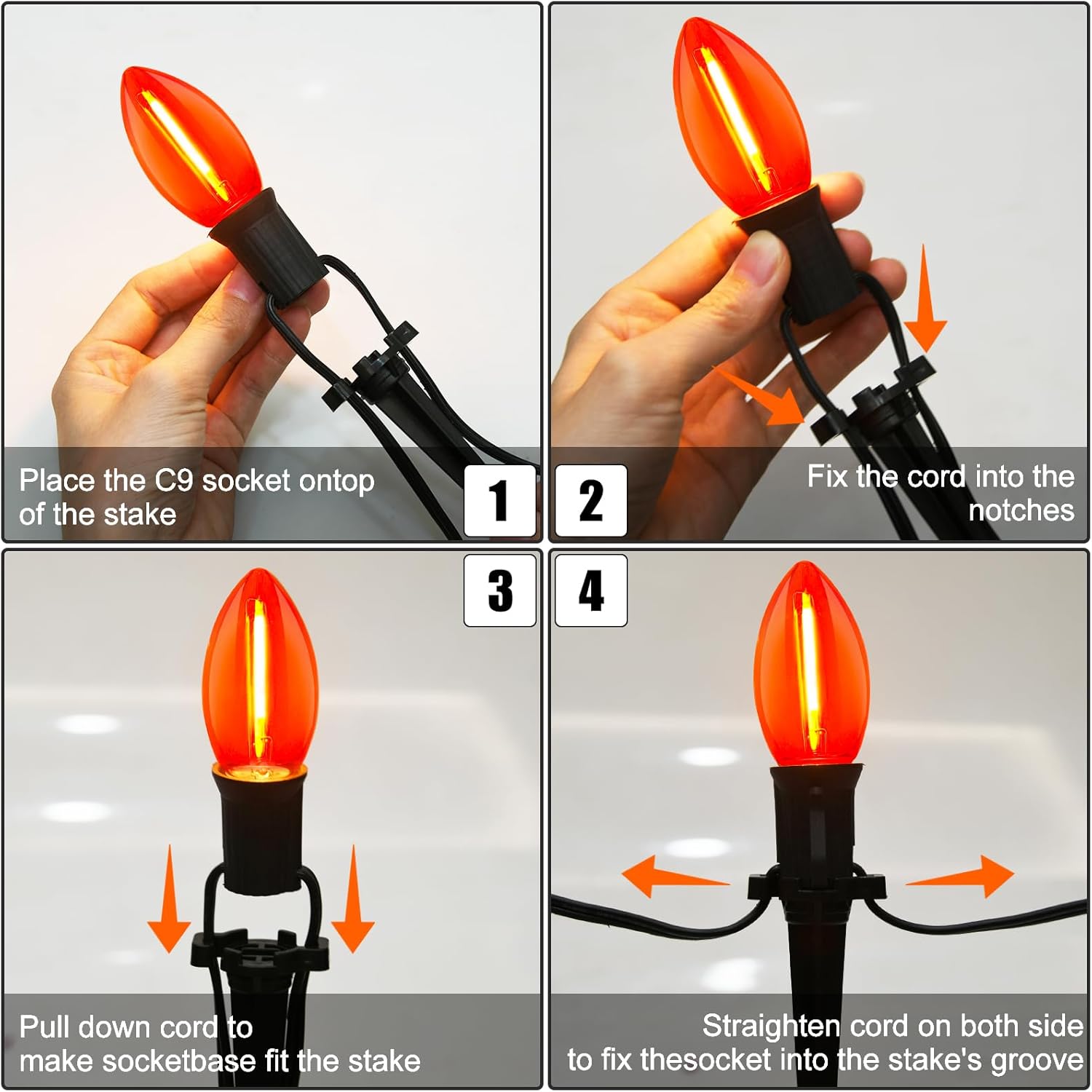 Place the C9 socket ontop of the stake

1

2

Fix the cord into the notches

3

4

Pull down cord to make socketbase fit the stake

Straighten cord on both side to fix thesocket into the stake's groove