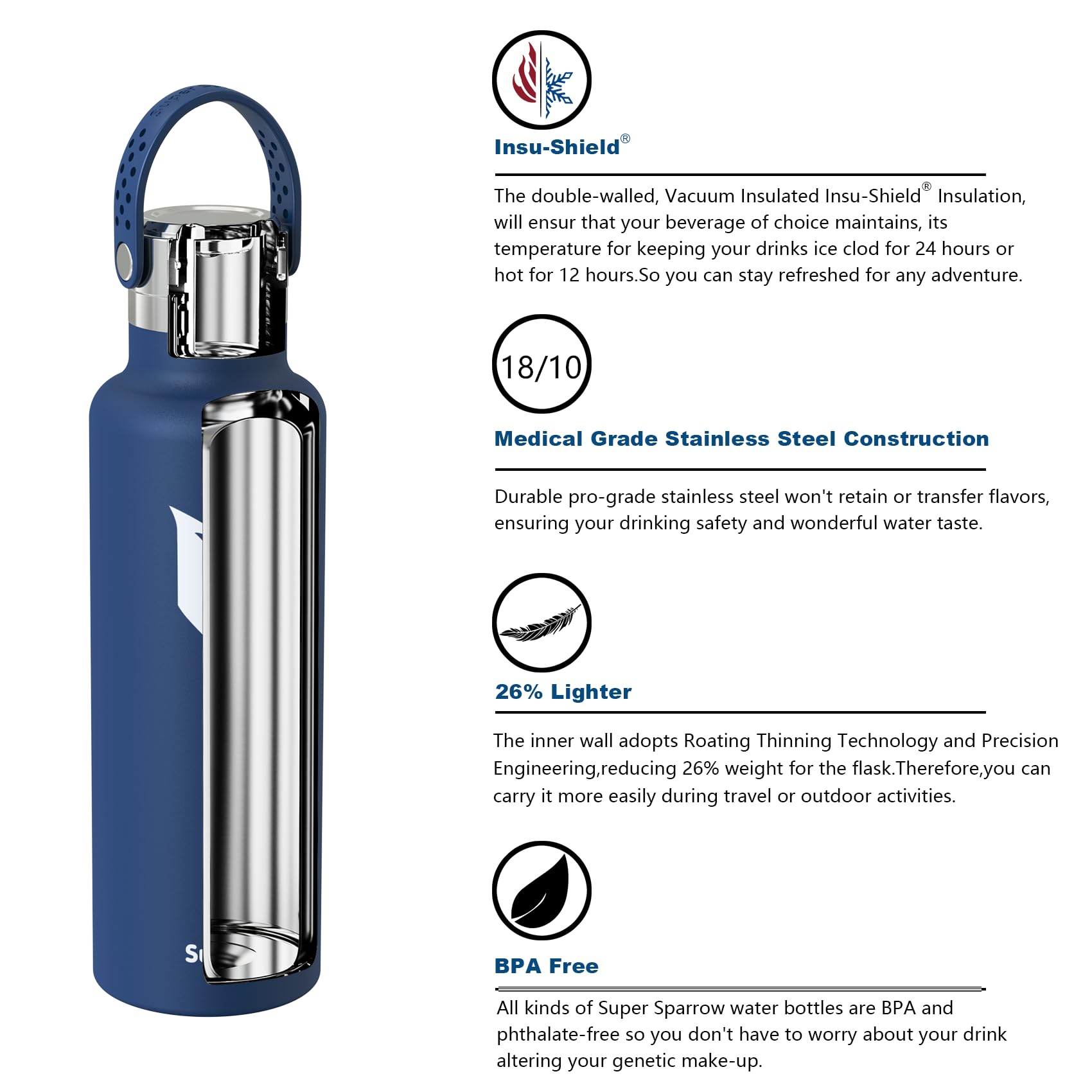 Su

Insu-Shield®

The double-walled, Vacuum Insulated Insu-Shield® Insulation, will ensur that your beverage of choice maintains, its temperature for keeping your drinks ice clod for 24 hours or hot for 12 hours.So you can stay refreshed for any adventure.

18/10

Medical Grade Stainless Steel Construction

Durable pro-grade stainless steel won't retain or transfer flavors, ensuring your drinking safety and wonderful water taste.

26% Lighter

The inner wall adopts Roating Thinning Technology and Precision Engineering,reducing 26% weight for the flask.Therefore,you can carry it more easily during travel or outdoor activities.

BPA Free

All kinds of Super Sparrow water bottles are BPA and phthalate-free so you don't have to worry about your drink altering your genetic make-up.