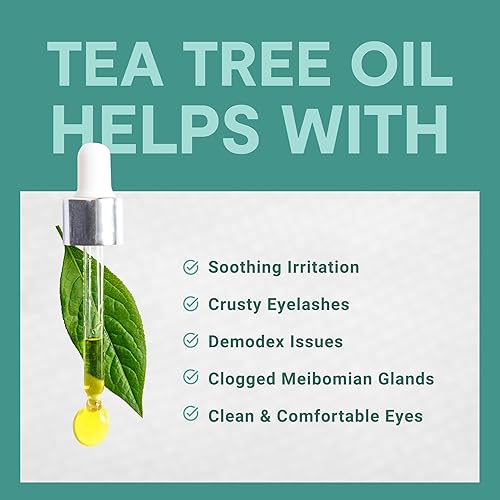 TEA TREE OIL HELPS WITH

Soothing Irritation

Crusty Eyelashes

Demodex Issues

Clogged Meibomian Glands

Clean & Comfortable Eyes