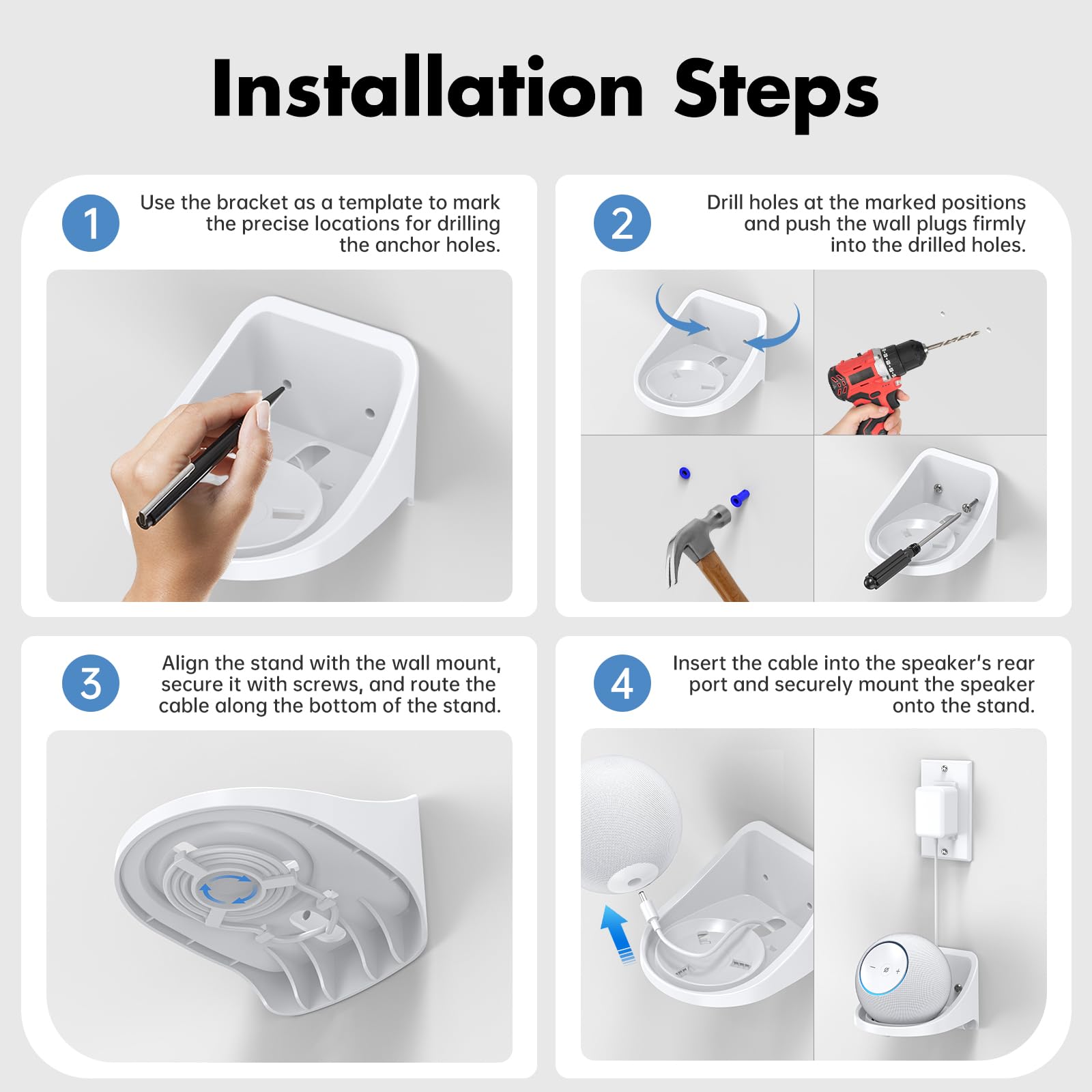 Installation Steps

1

Use the bracket as a template to mark the precise locations for drilling the anchor holes.

2

Drill holes at the marked positions and push the wall plugs firmly into the drilled holes.

3

Align the stand with the wall mount, secure it with screws, and route the cable along the bottom of the stand.

4

Insert the cable into the speaker's rear port and securely mount the speaker onto the stand.