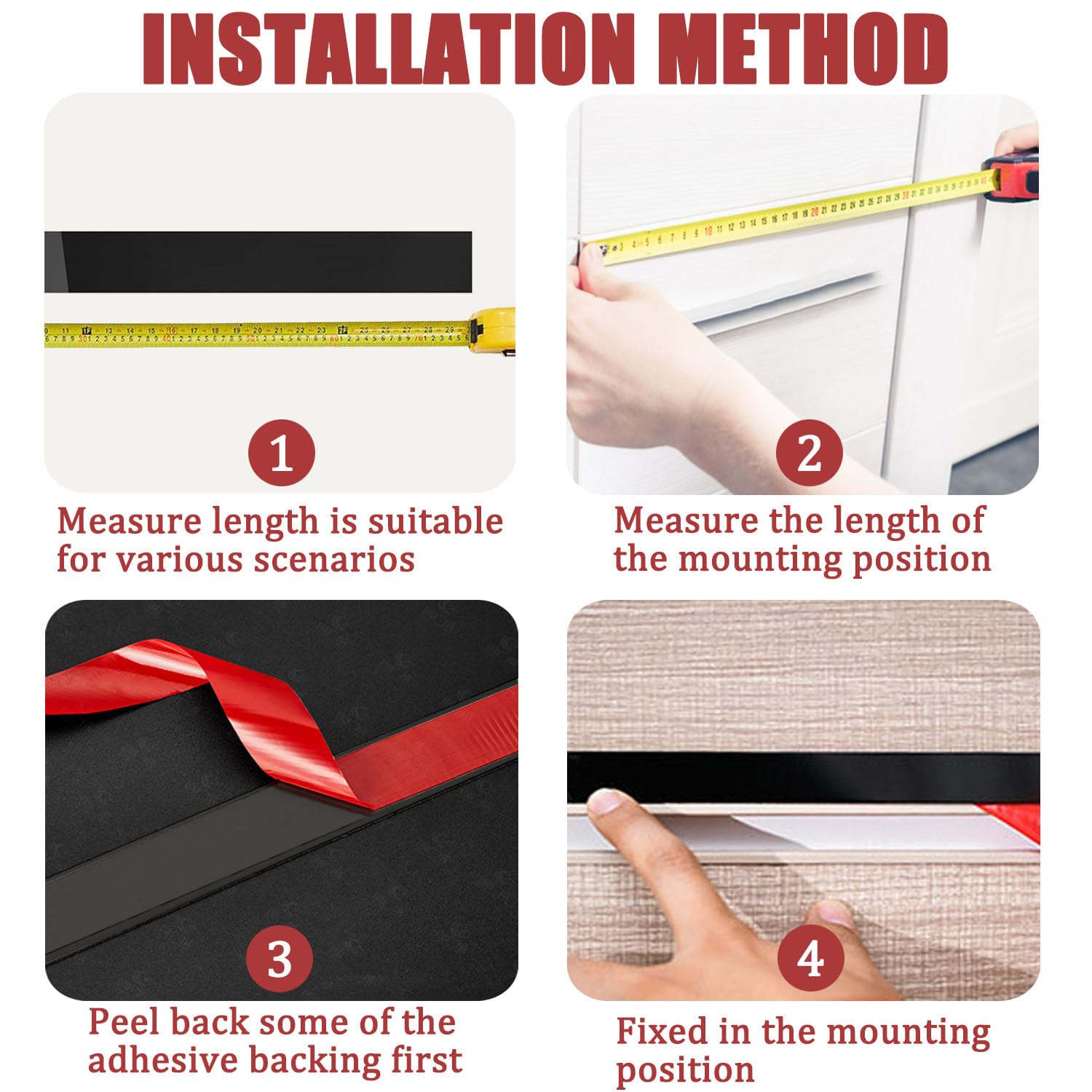 INSTALLATION METHOD

1

Measure length is suitable for various scenarios

2

Measure the length of the mounting position

3

Peel back some of the adhesive backing first

4

Fixed in the mounting position