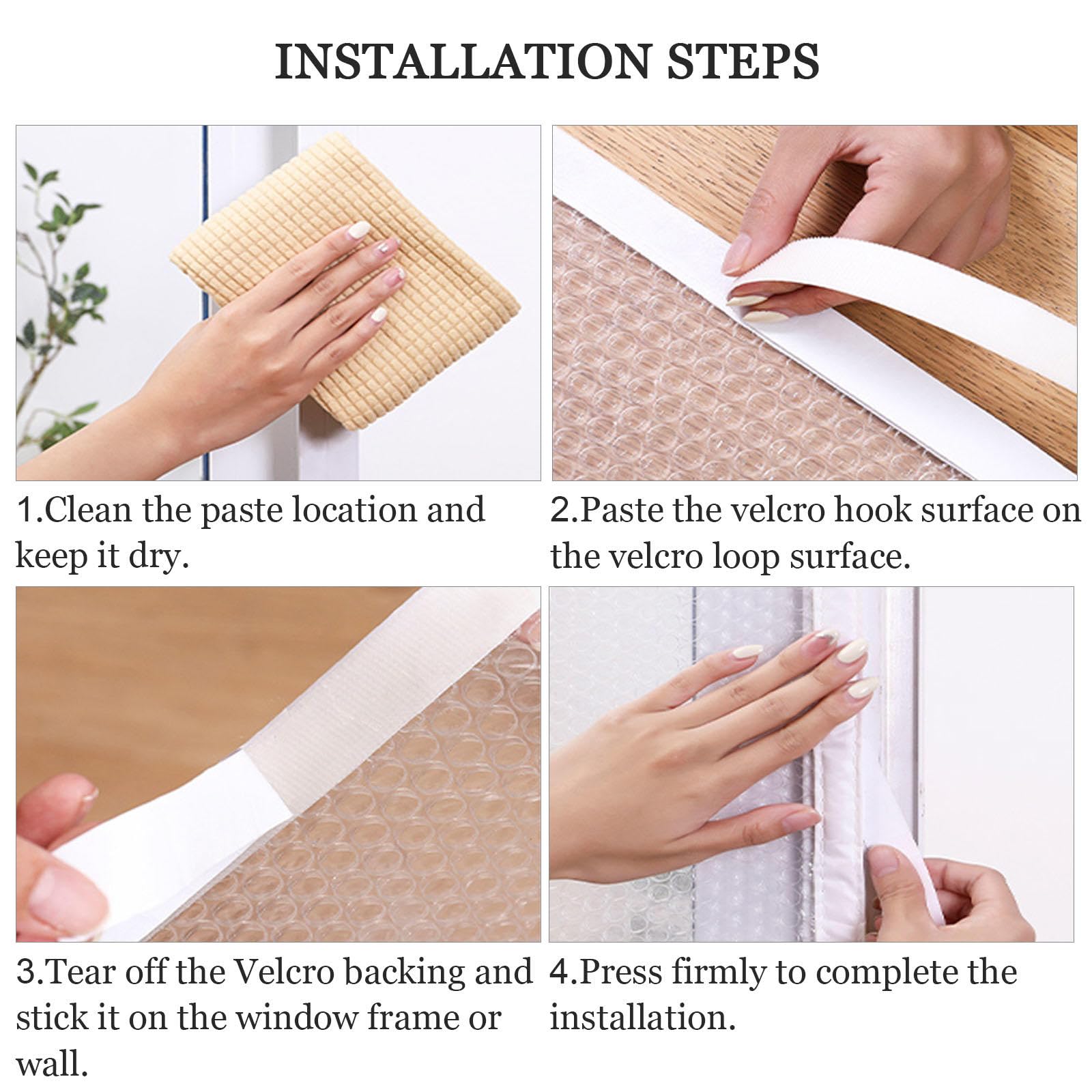 INSTALLATION STEPS

1.Clean the paste location and keep it dry.

2.Paste the velcro hook surface on the velcro loop surface.

3.Tear off the Velcro backing and stick it on the window frame or wall.

4.Press firmly to complete the installation.