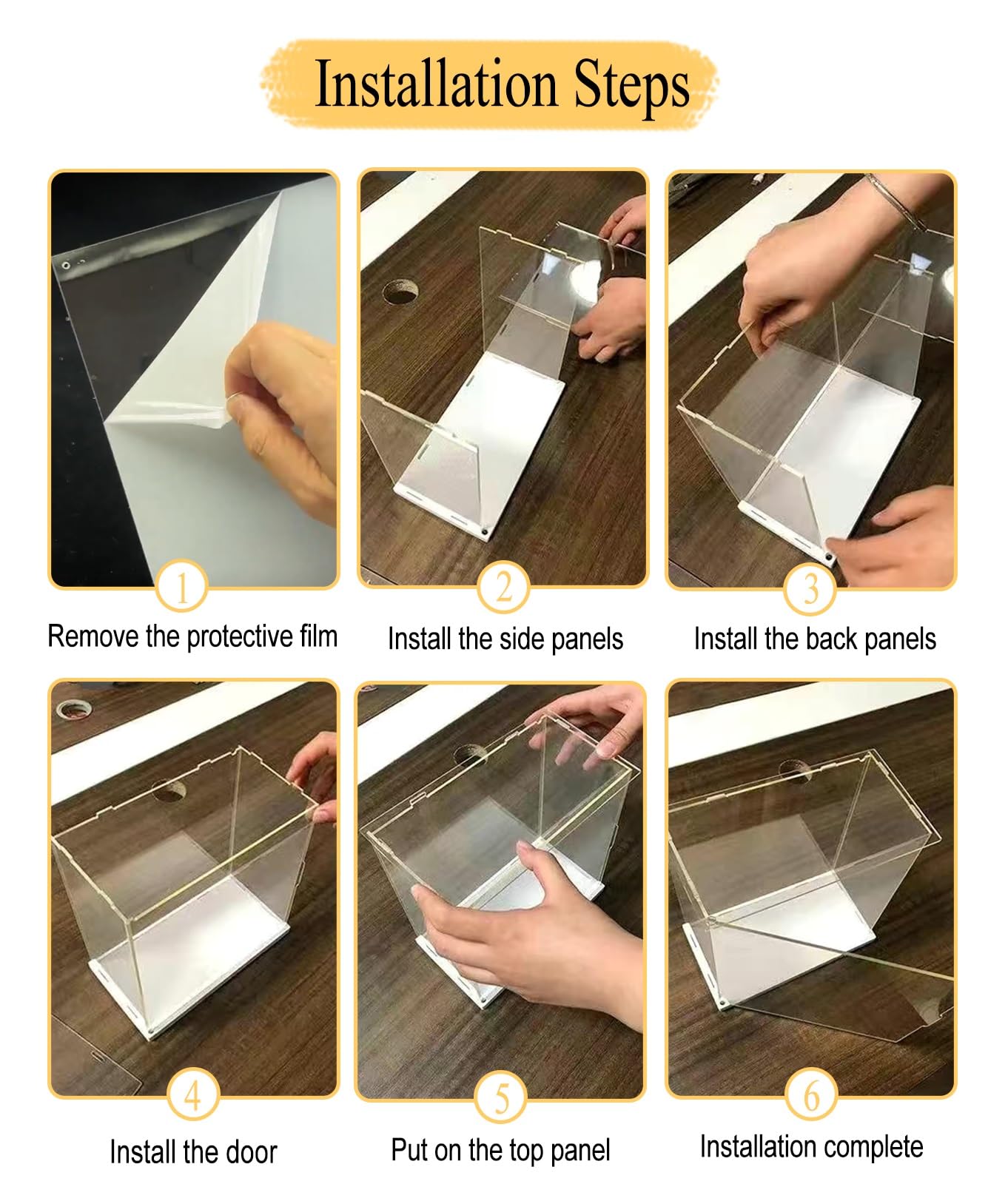 Installation Steps

1
Remove the protective film

2
Install the side panels

3
Install the back panels

4
Install the door

5
Put on the top panel

6
Installation complete