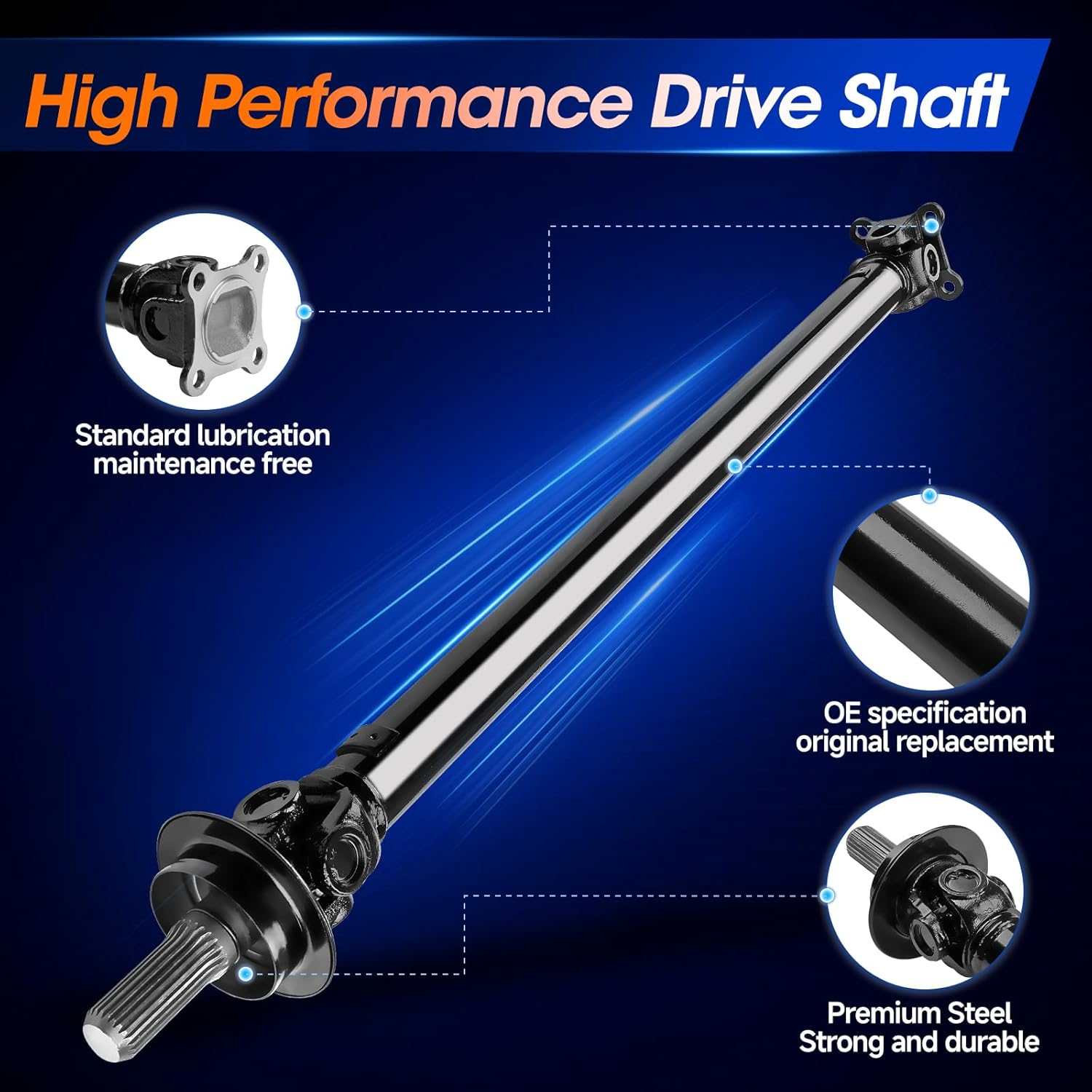 High Performance Drive Shaft

Standard lubrication maintenance free

OE specification original replacement

Premium Steel Strong and durable