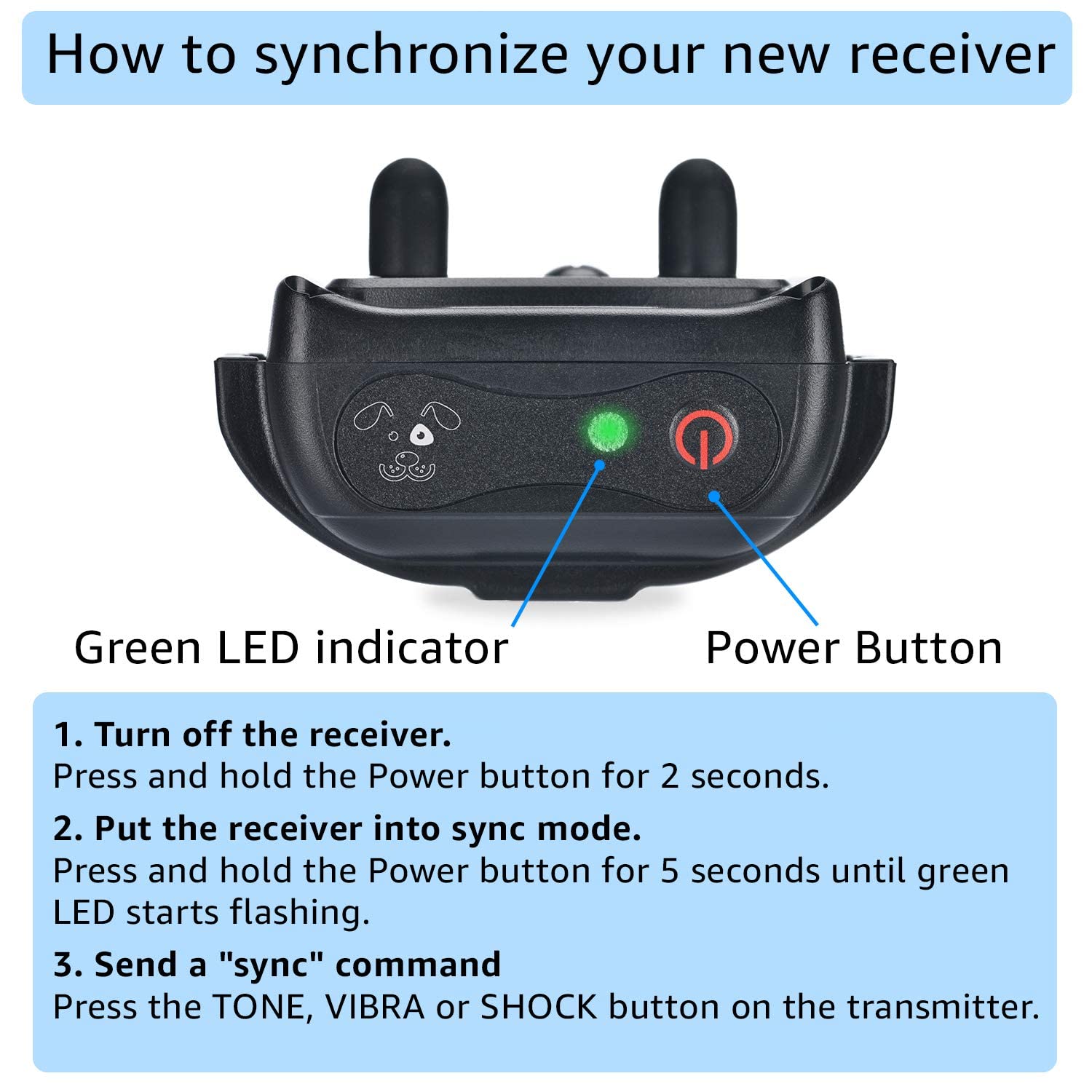 How to synchronize your new receiver

Green LED indicator

Power Button

1. Turn off the receiver.
Press and hold the Power button for 2 seconds.

2. Put the receiver into sync mode.
Press and hold the Power button for 5 seconds until green LED starts flashing.

3. Send a "sync" command
Press the TONE, VIBRA or SHOCK button on the transmitter.