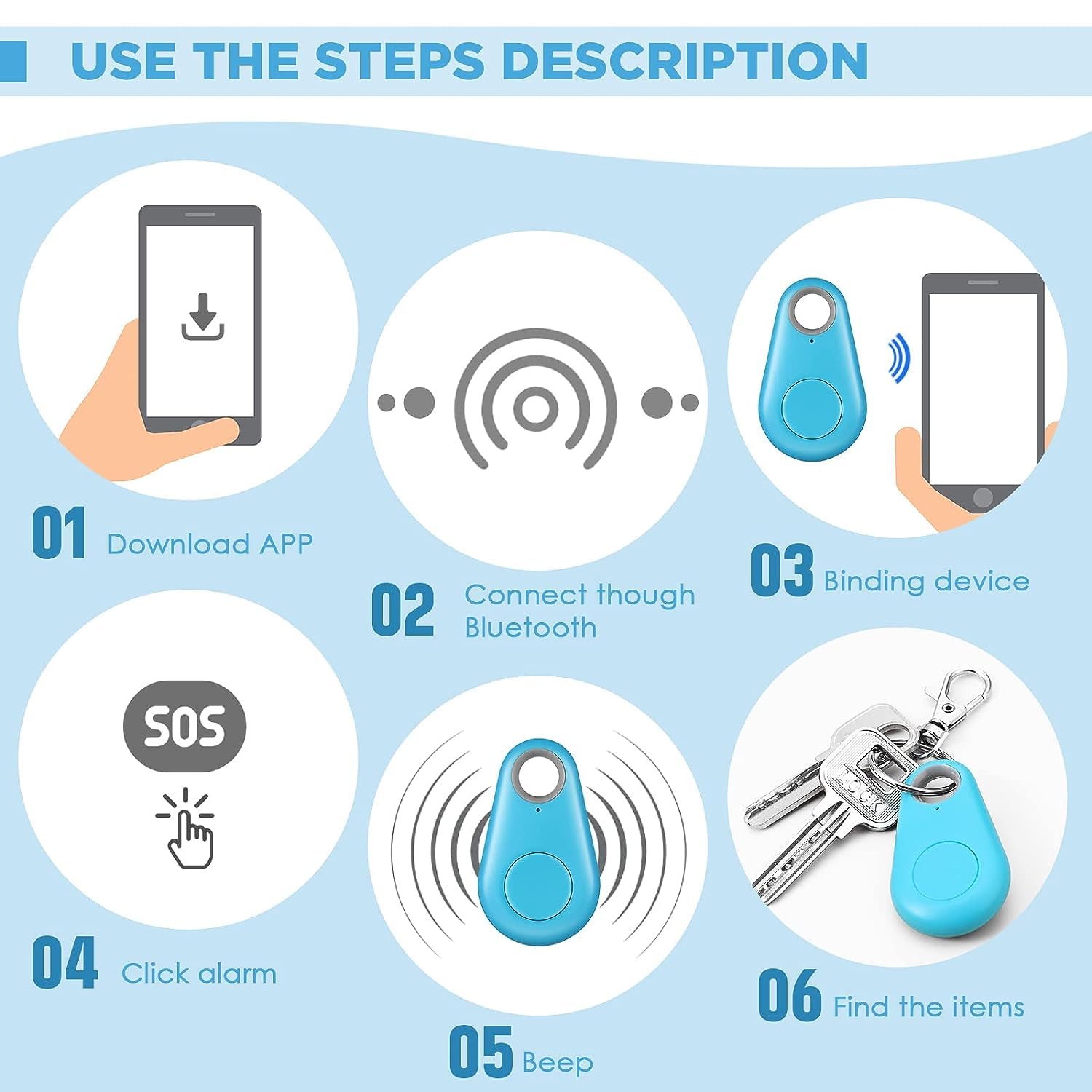 USE THE STEPS DESCRIPTION

01 Download APP

02 Connect though Bluetooth

03 Binding device

SOS

04 Click alarm

05 Beep

LOCK

06 Find the items