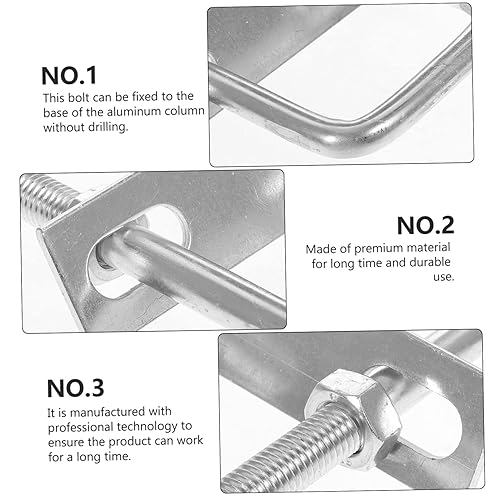 NO.1

This bolt can be fixed to the base of the aluminum column without drilling.

NO.2

Made of premium material for long time and durable use.

NO.3

It is manufactured with professional technology to ensure the product can work for a long time.