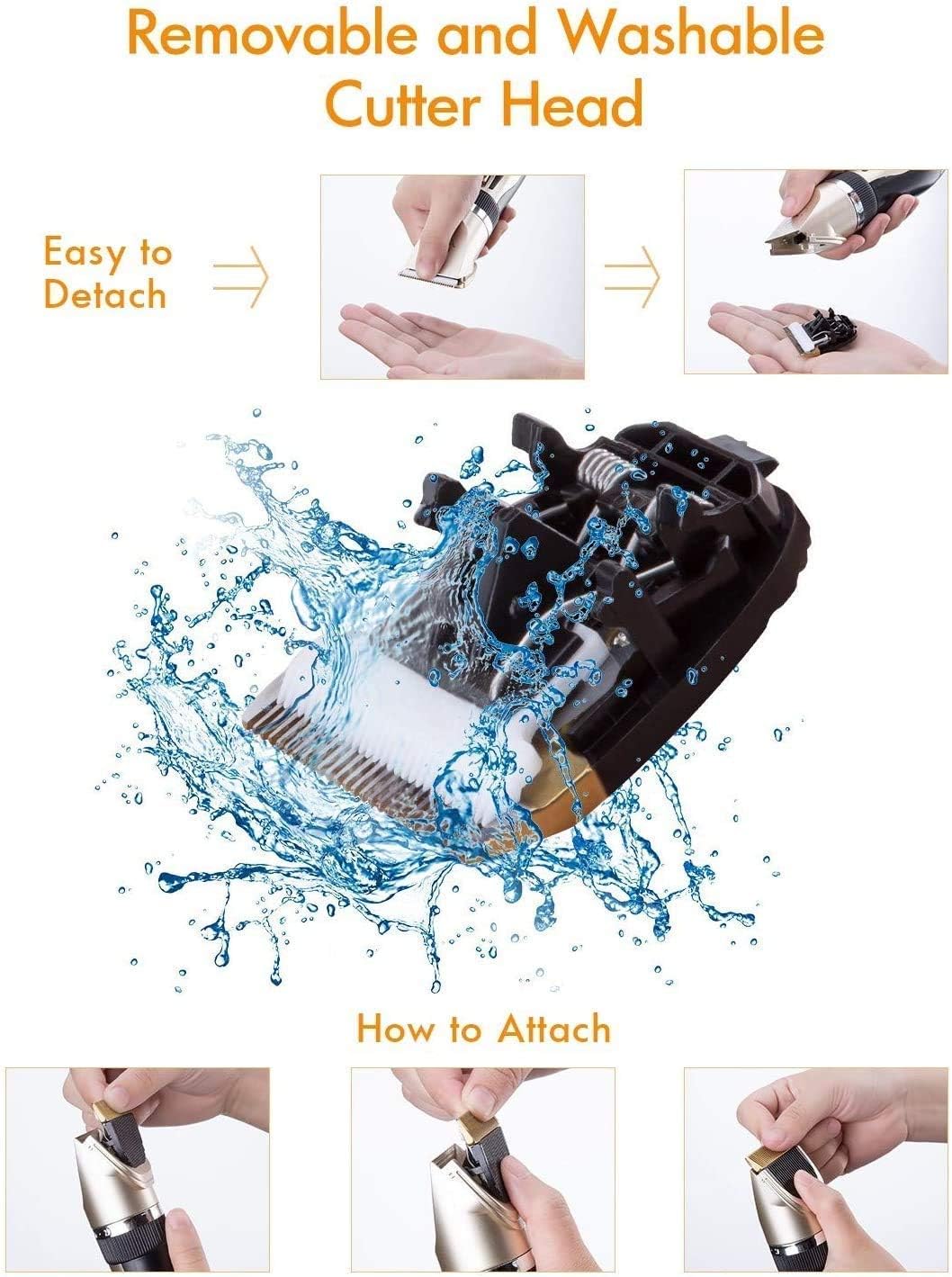 Removable and Washable
Cutter Head

Easy to
Detach

How to Attach