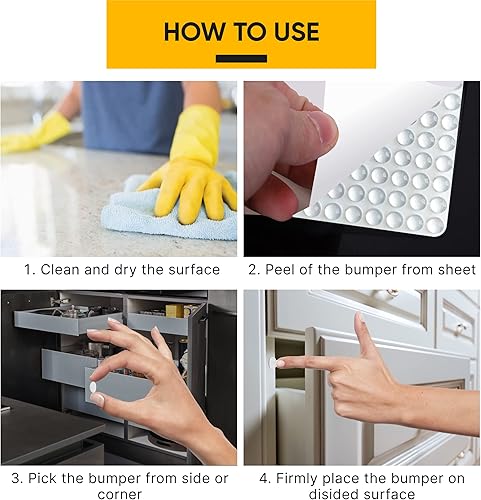 HOW TO USE

1. Clean and dry the surface

2. Peel of the bumper from sheet

3. Pick the bumper from side or corner

4. Firmly place the bumper on disided surface