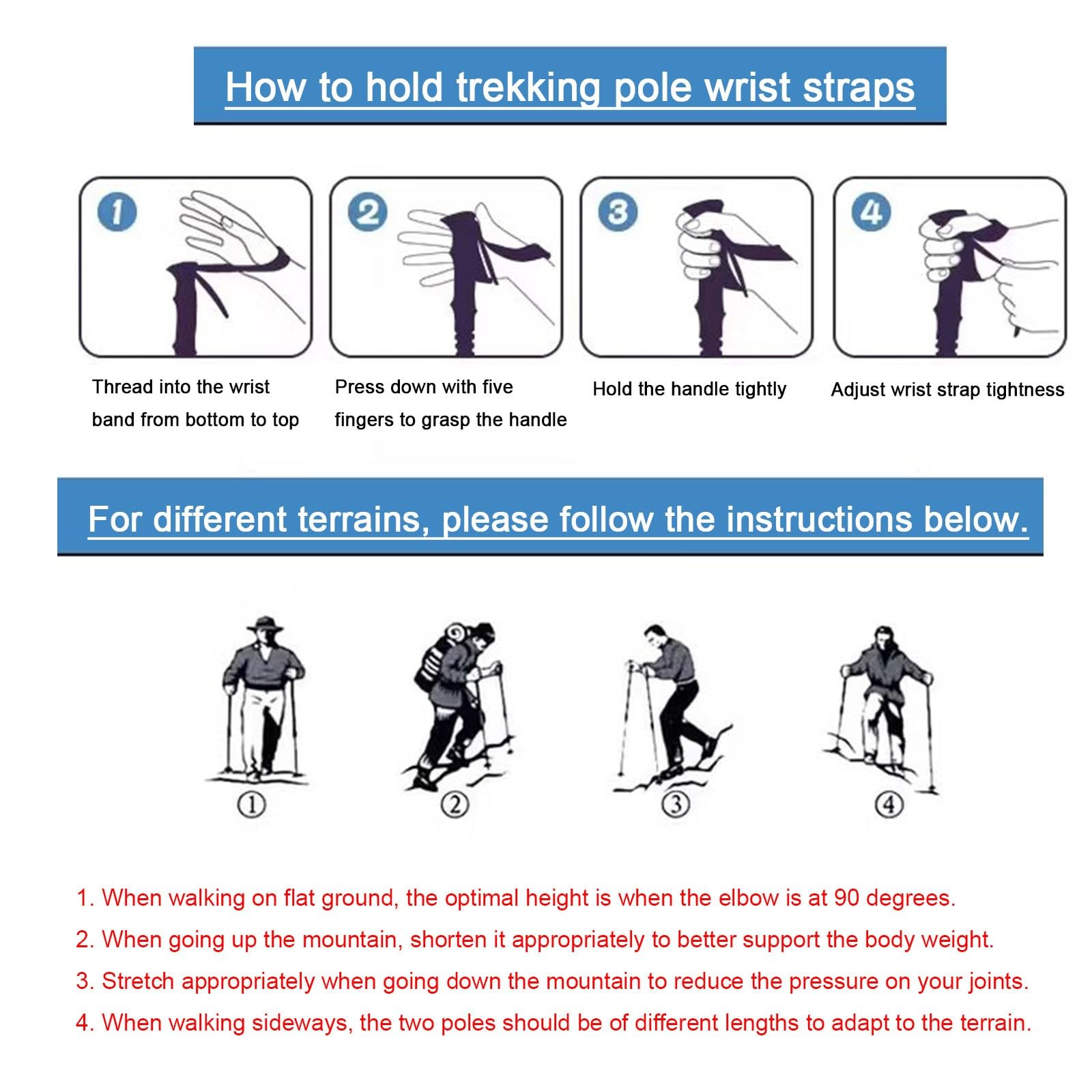 How to hold trekking pole wrist straps

1

Thread into the wrist band from bottom to top

2

Press down with five fingers to grasp the handle

3

Hold the handle tightly

4

Adjust wrist strap tightness

For different terrains, please follow the instructions below.

①

②

③

④

1. When walking on flat ground, the optimal height is when the elbow is at 90 degrees.

2. When going up the mountain, shorten it appropriately to better support the body weight.

3. Stretch appropriately when going down the mountain to reduce the pressure on your joints.

4. When walking sideways, the two poles should be of different lengths to adapt to the terrain.