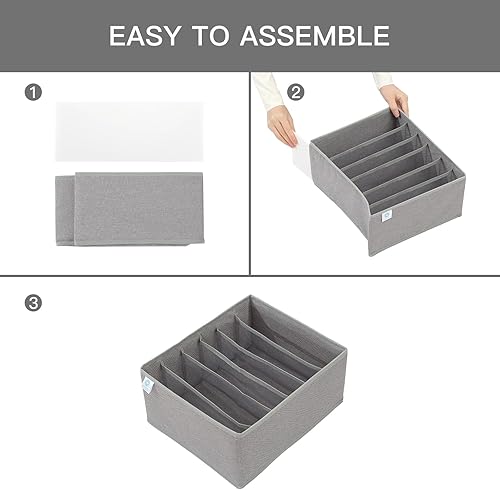 EASY TO ASSEMBLE

1

2

3