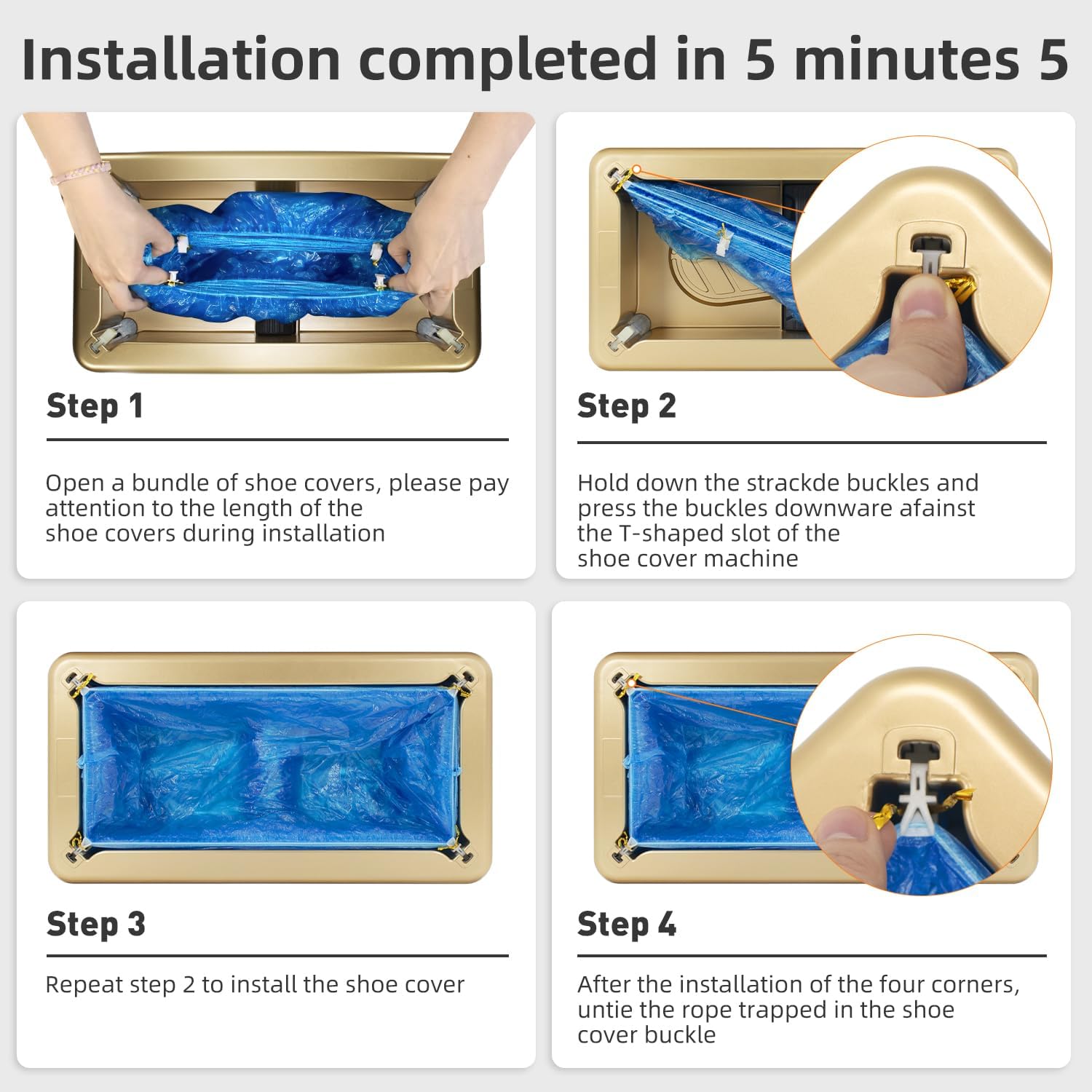 Installation completed in 5 minutes 5

Step 1

Open a bundle of shoe covers, please pay attention to the length of the shoe covers during installation

Step 2

Hold down the strackde buckles and press the buckles downware afainst the T-shaped slot of the shoe cover machine

Step 3

Repeat step 2 to install the shoe cover

Step 4

After the installation of the four corners, untie the rope trapped in the shoe cover buckle