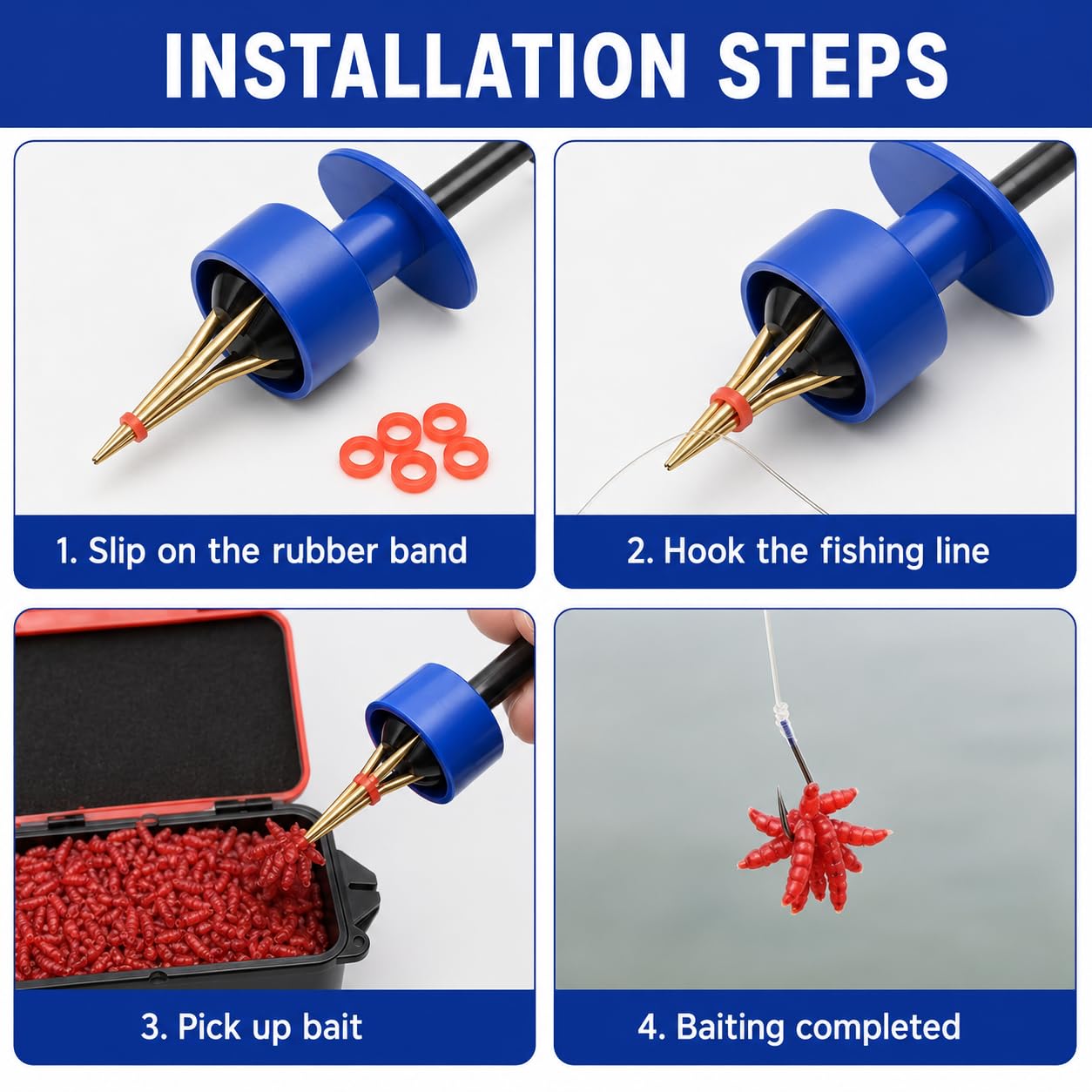 INSTALLATION STEPS

1. Slip on the rubber band

2. Hook the fishing line

3. Pick up bait

4. Baiting completed