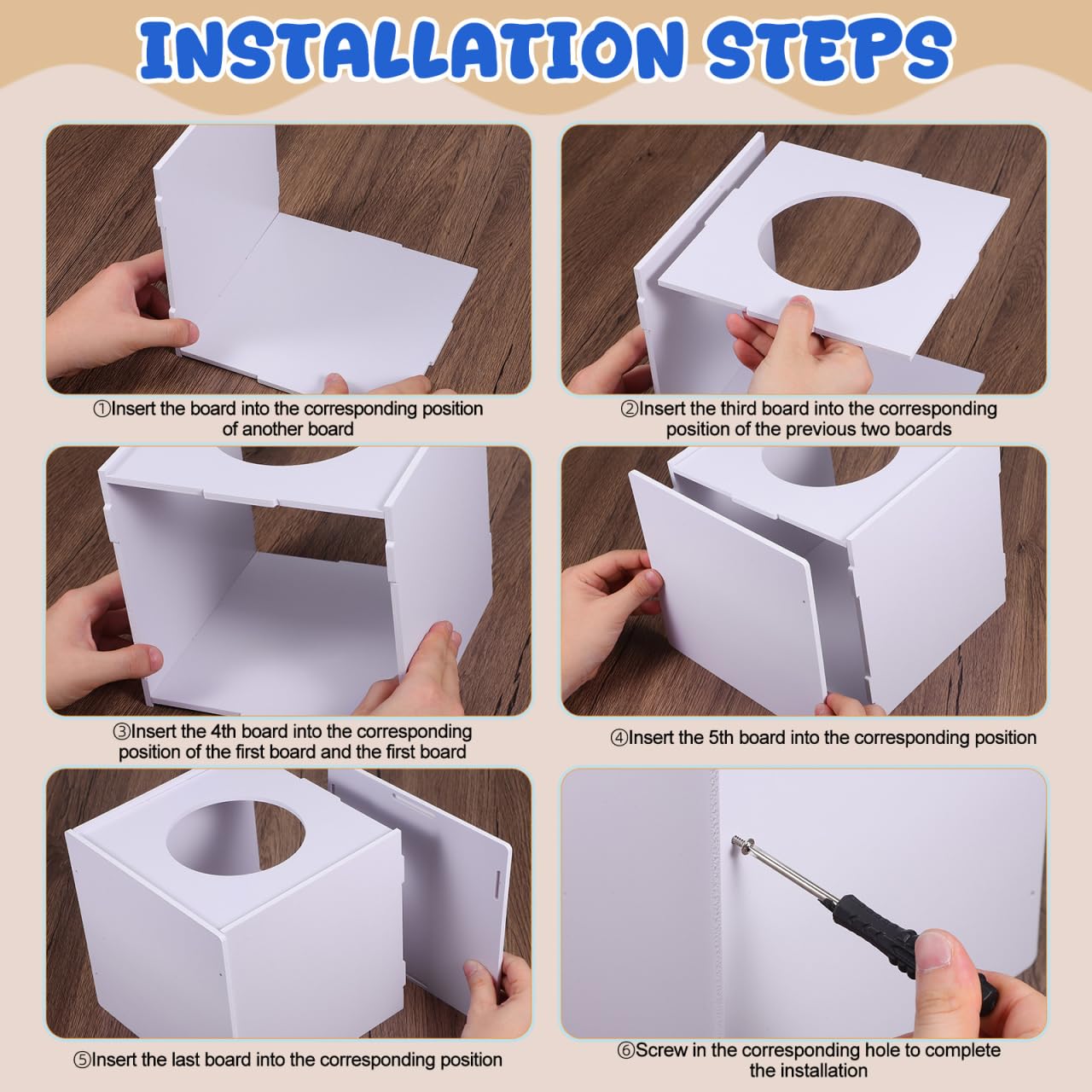 INSTALLATION STEPS

①Insert the board into the corresponding position of another board

②Insert the third board into the corresponding position of the previous two boards

③Insert the 4th board into the corresponding position of the first board and the first board

④Insert the 5th board into the corresponding position

⑤Insert the last board into the corresponding position

⑥Screw in the corresponding hole to complete the installation