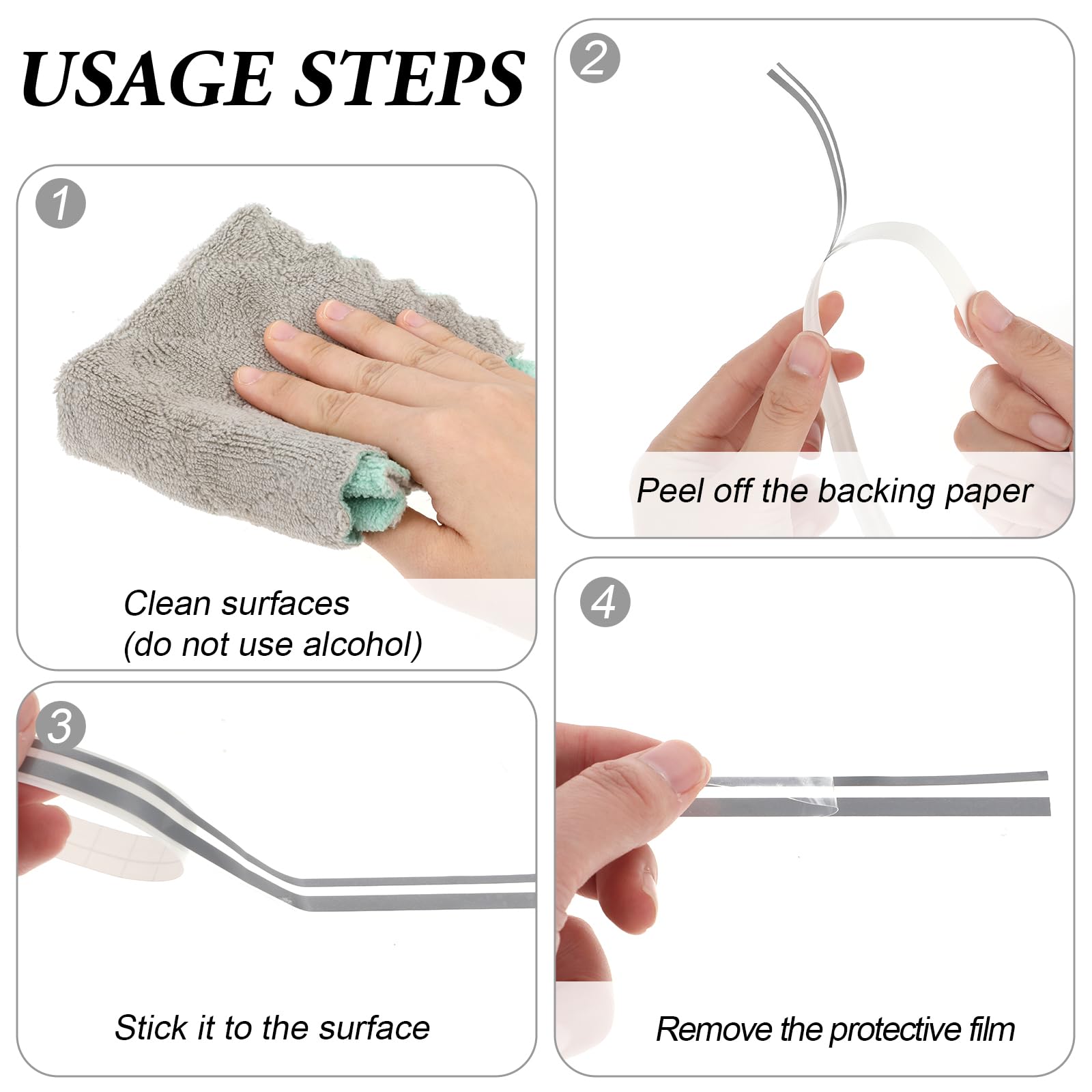 USAGE STEPS

1

Clean surfaces
(do not use alcohol)

2

Peel off the backing paper

3

Stick it to the surface

4

Remove the protective film