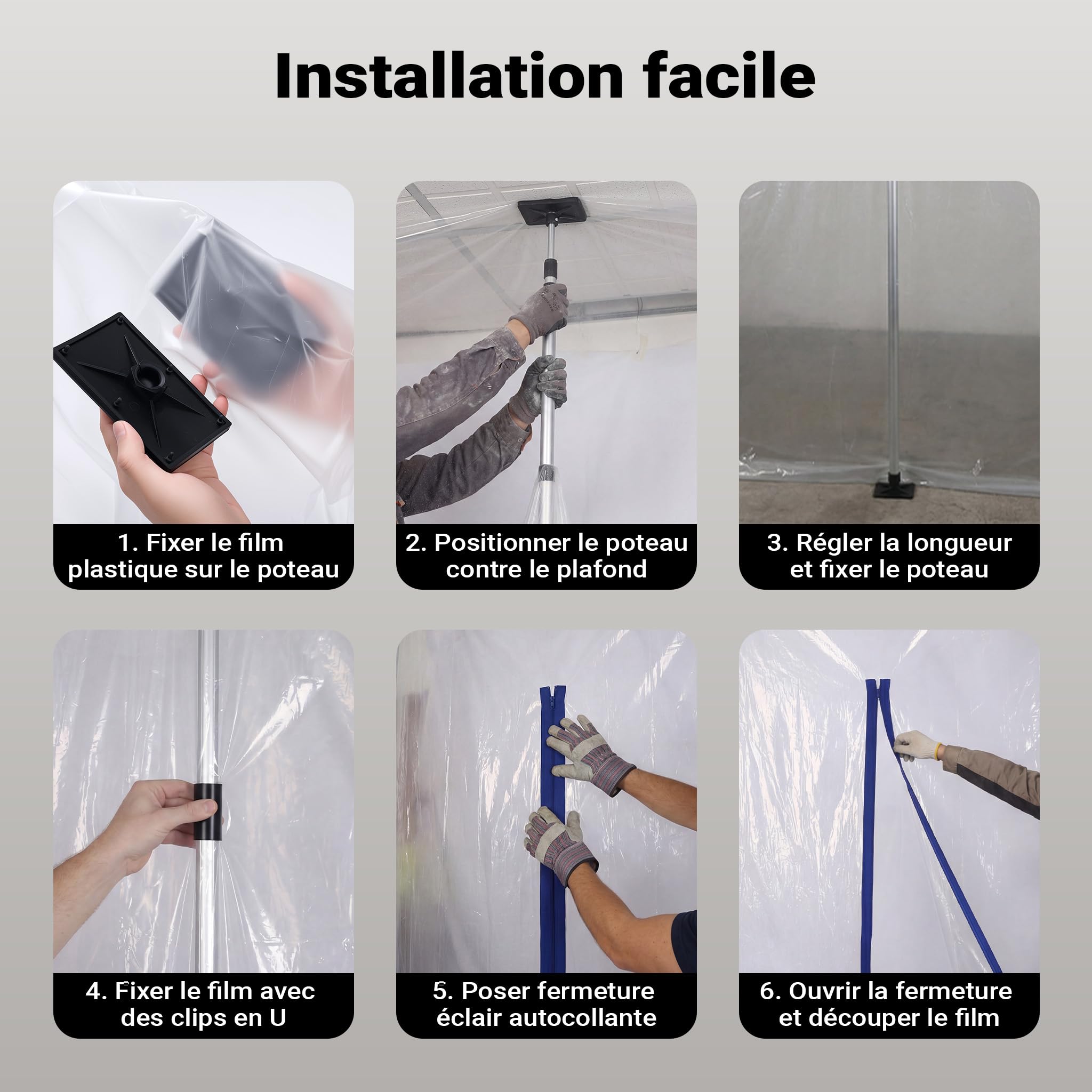 Installation facile

1. Fixer le film plastique sur le poteau

2. Positionner le poteau contre le plafond

3. Régler la longueur et fixer le poteau

4. Fixer le film avec des clips en U

5. Poser fermeture éclair autocollante

6. Ouvrir la fermeture et découper le film