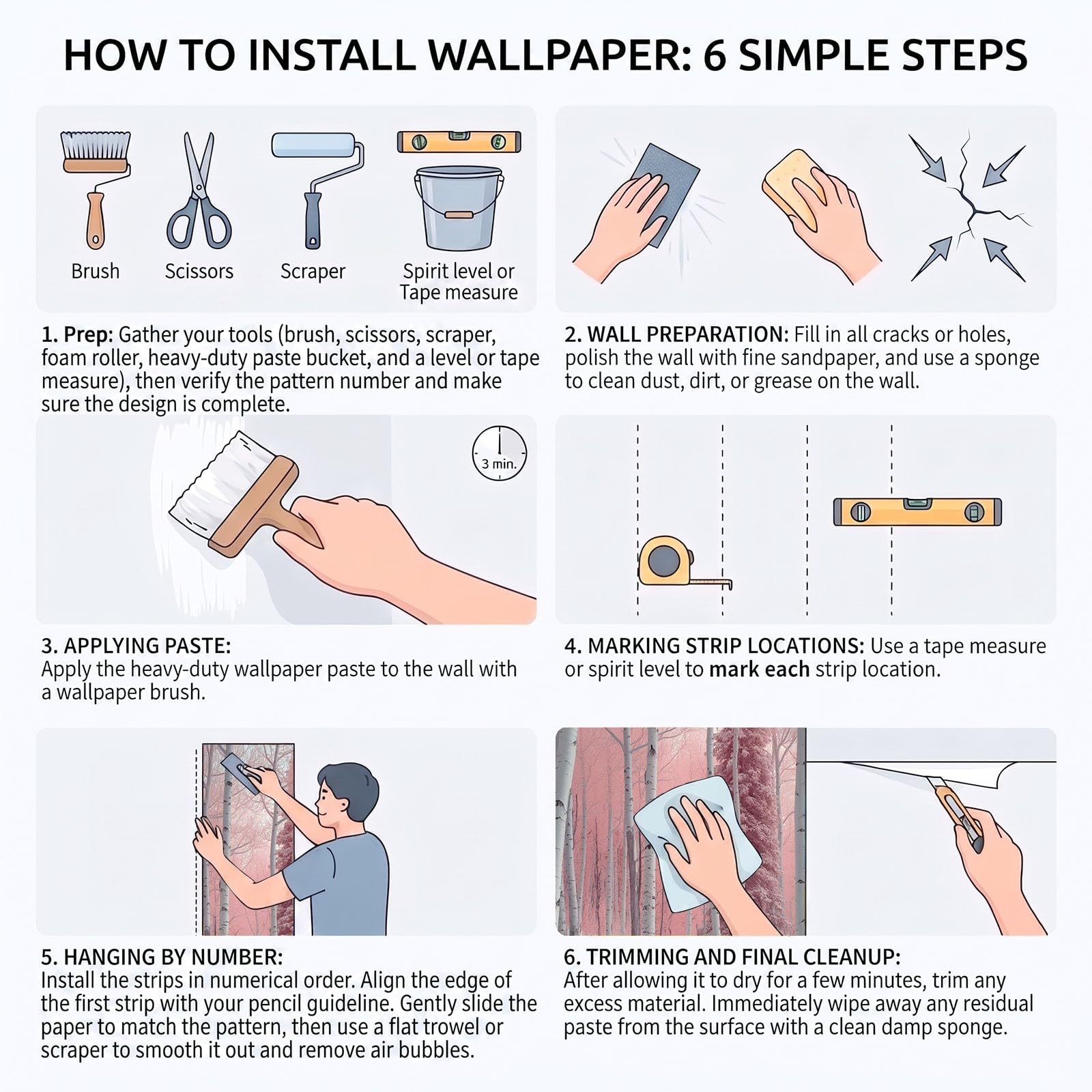 HOW TO INSTALL WALLPAPER: 6 SIMPLE STEPS

Brush

Scissors

Scraper

Spirit level or Tape measure

1. Prep: Gather your tools (brush, scissors, scraper, foam roller, heavy-duty paste bucket, and a level or tape measure), then verify the pattern number and make sure the design is complete.

2. WALL PREPARATION: Fill in all cracks or holes, polish the wall with fine sandpaper, and use a sponge to clean dust, dirt, or grease on the wall.

3 min.

3. APPLYING PASTE:
Apply the heavy-duty wallpaper paste to the wall with a wallpaper brush.

4. MARKING STRIP LOCATIONS: Use a tape measure or spirit level to mark each strip location.

5. HANGING BY NUMBER:
Install the strips in numerical order. Align the edge of the first strip with your pencil guideline. Gently slide the paper to match the pattern, then use a flat trowel or scraper to smooth it out and remove air bubbles.

6. TRIMMING AND FINAL CLEANUP:
After allowing it to dry for a few minutes, trim any excess material. Immediately wipe away any residual paste from the surface with a clean damp sponge.