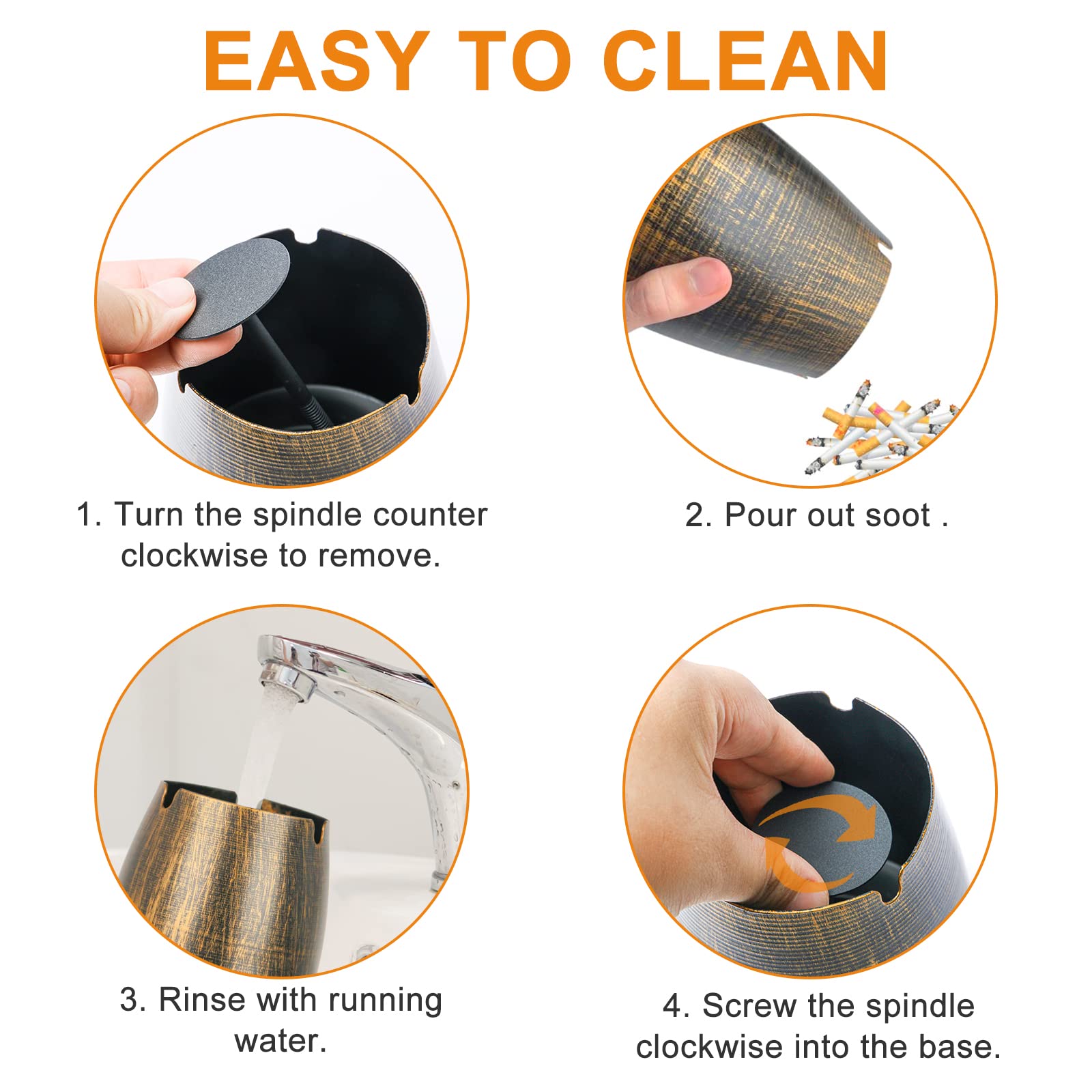 EASY TO CLEAN

1. Turn the spindle counter clockwise to remove.

2. Pour out soot .

3. Rinse with running water.

4. Screw the spindle clockwise into the base.