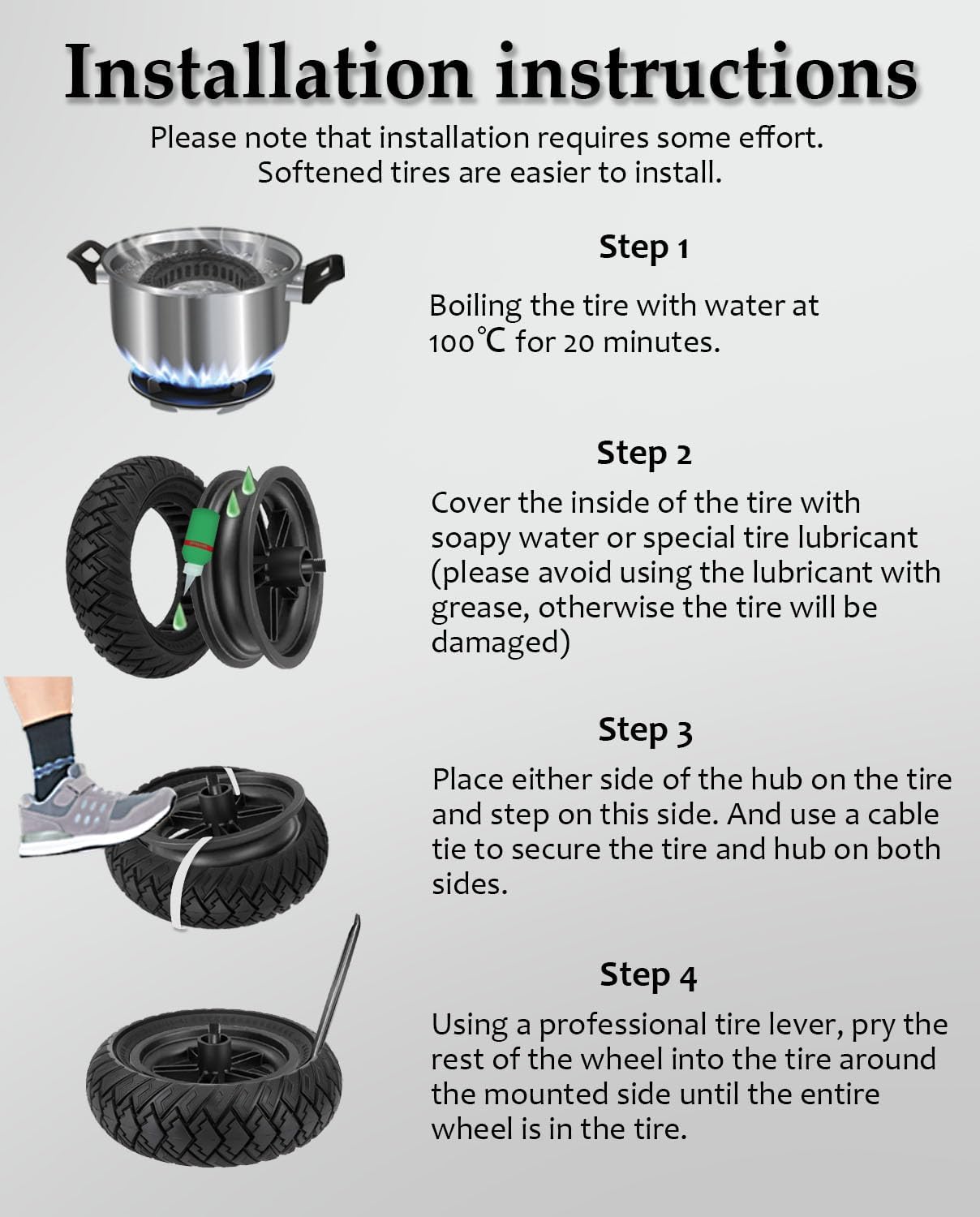 Installation instructions

Please note that installation requires some effort. Softened tires are easier to install.

Step 1

Boiling the tire with water at 100℃ for 20 minutes.

Step 2

Cover the inside of the tire with soapy water or special tire lubricant (please avoid using the lubricant with grease, otherwise the tire will be damaged)

Step 3

Place either side of the hub on the tire and step on this side. And use a cable tie to secure the tire and hub on both sides.

Step 4

Using a professional tire lever, pry the rest of the wheel into the tire around the mounted side until the entire wheel is in the tire.