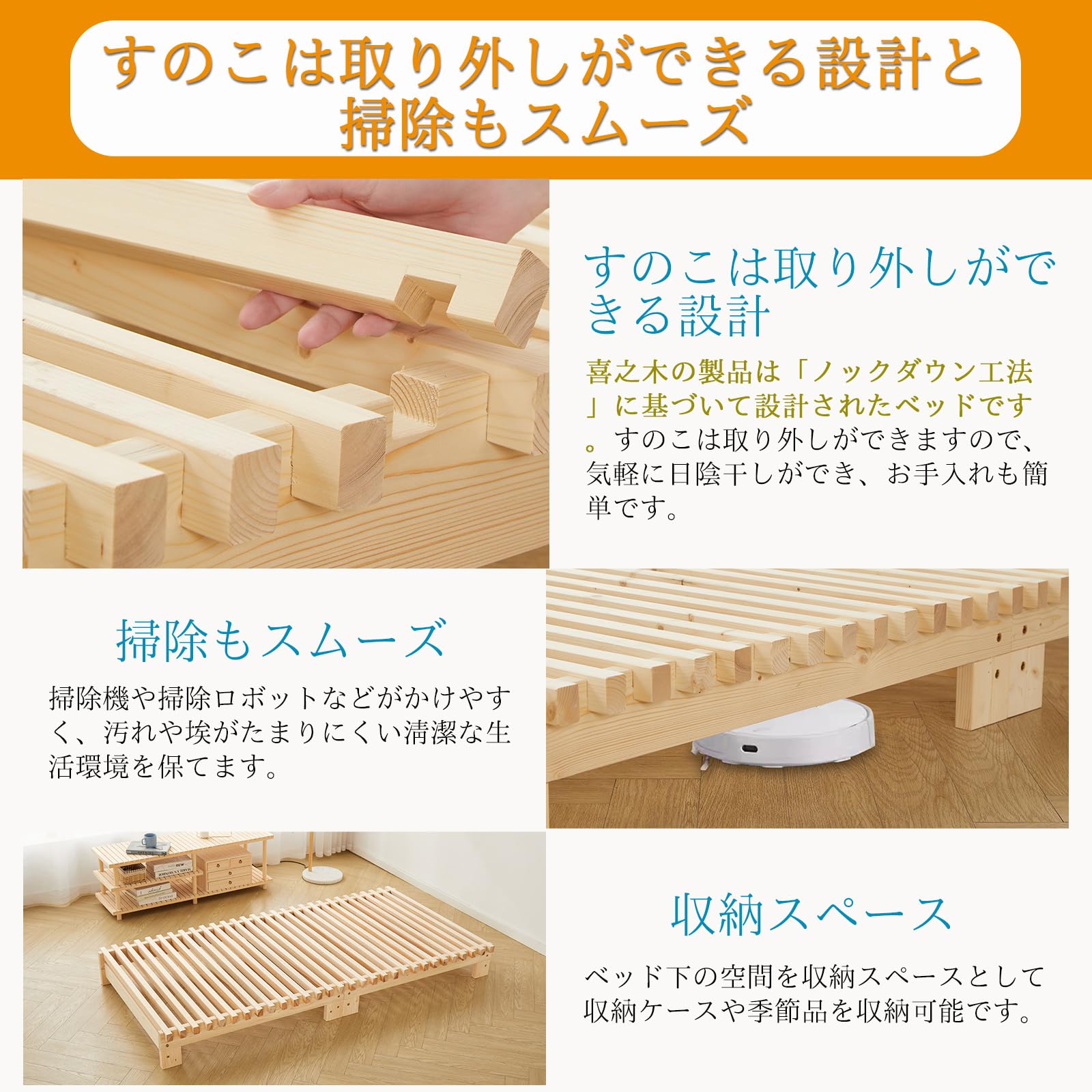 すのこは取り外しができる設計と掃除もスムーズ

すのこは取り外しができる設計

喜之木の製品は「ノックダウン工法」に基づいて設計されたベッドです。すのこは取り外しができますので、気軽に日陰干しができ、お手入れも簡単です。

掃除もスムーズ

掃除機や掃除ロボットなどがかけやすく、汚れや埃がたまりにくい清潔な生活環境を保てます。

収納スペース

ベッド下の空間を収納スペースとして収納ケースや季節品を収納可能です。