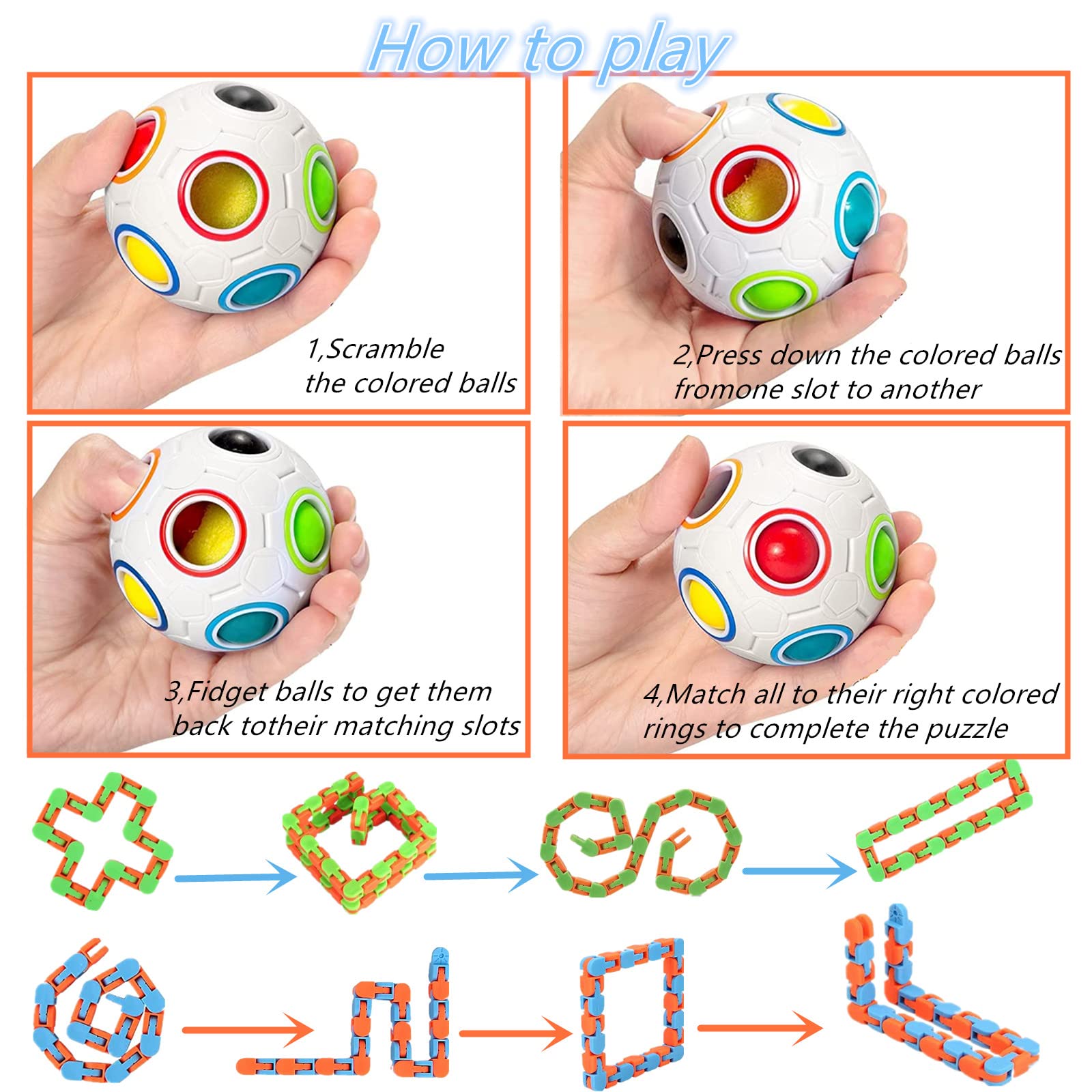 How to play

1,Scramble the colored balls

2,Press down the colored balls fromone slot to another

3,Fidget balls to get them back totheir matching slots

4,Match all to their right colored rings to complete the puzzle