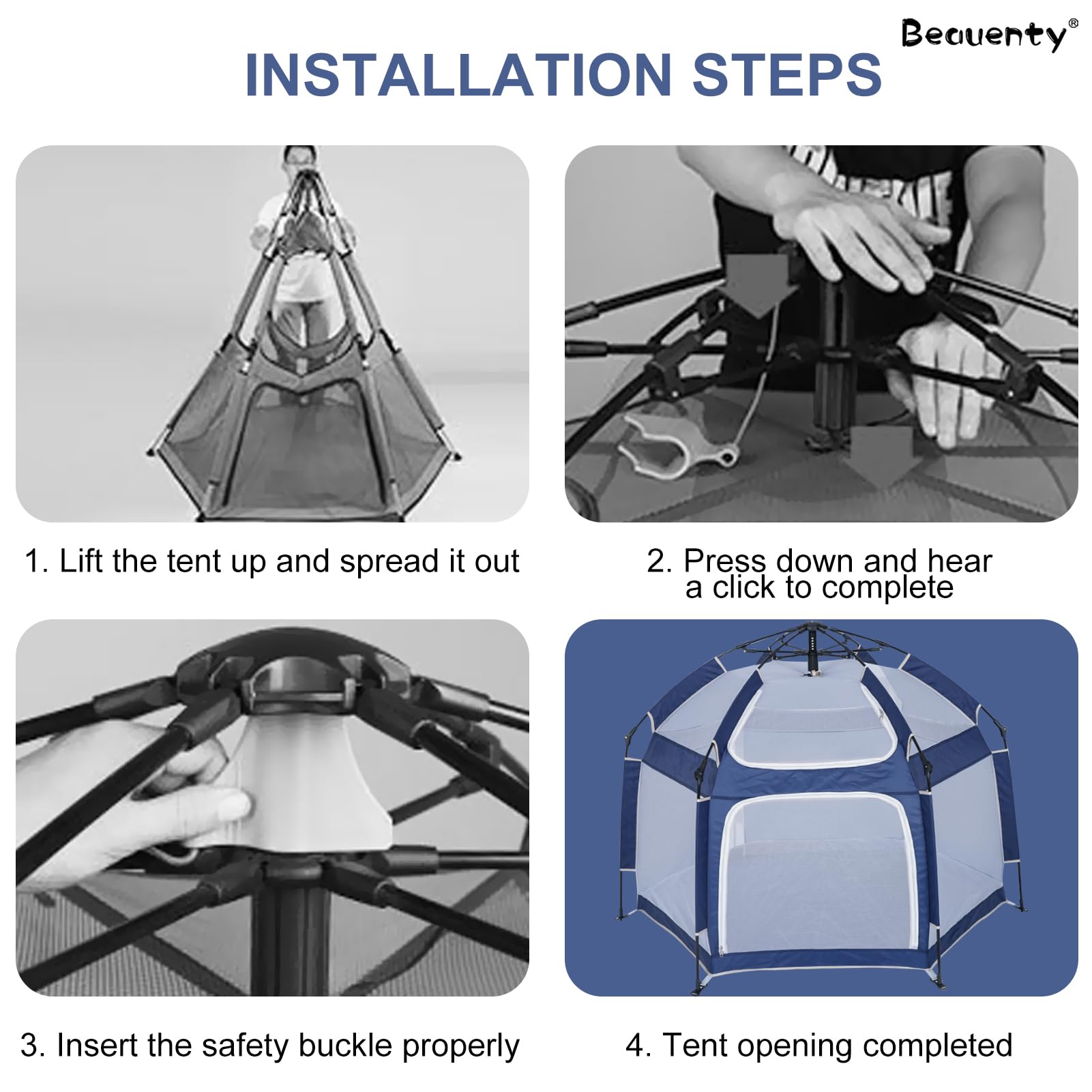 Beauenty®

INSTALLATION STEPS

1. Lift the tent up and spread it out

2. Press down and hear a click to complete

3. Insert the safety buckle properly

4. Tent opening completed